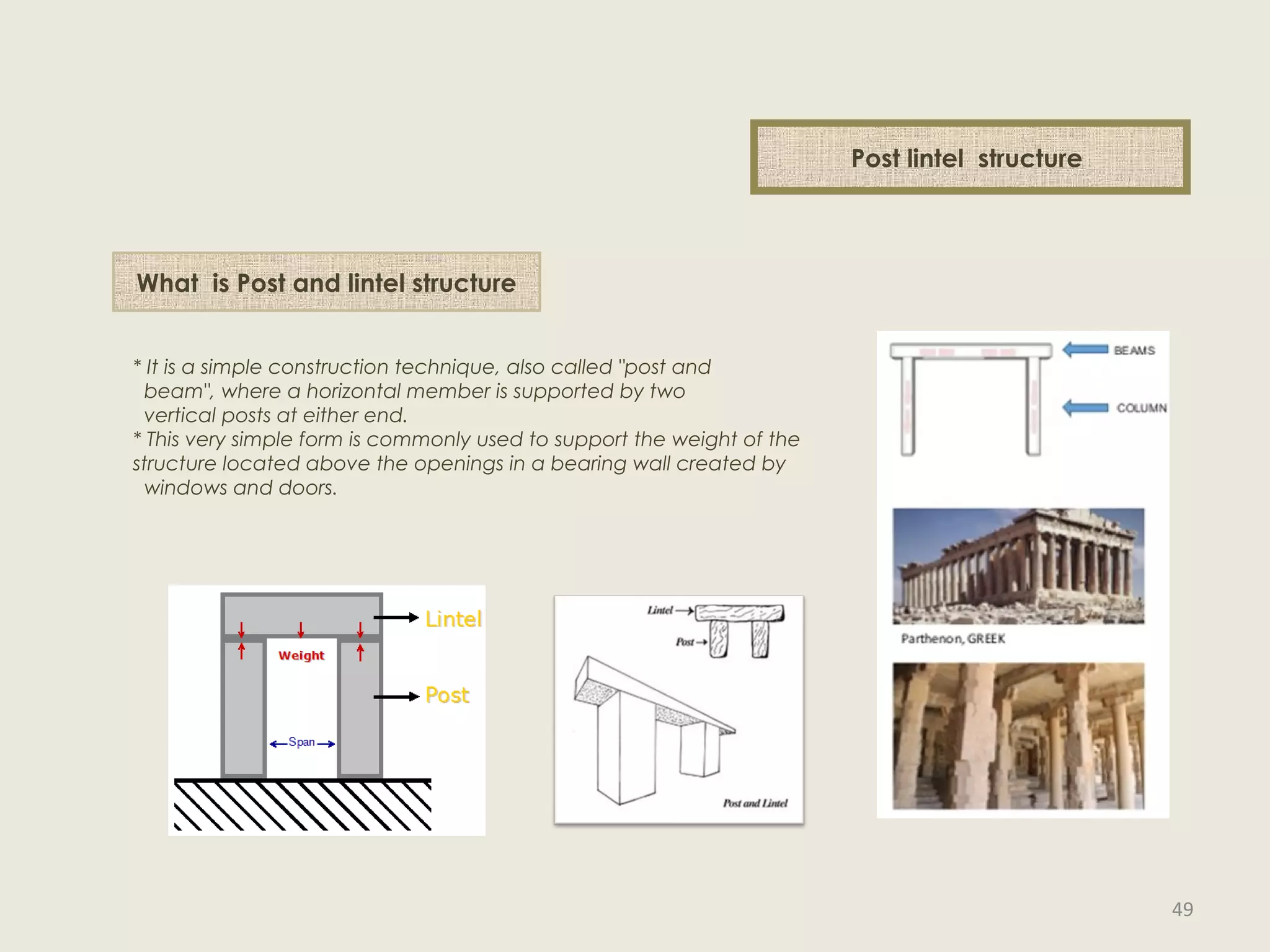 Post lintel structure

What is Post and lintel structure

* It is a simple construction technique, also called "post and beam", where a horizontal member is supported by two vertical posts at either end.
* This very simple form is commonly used to support the weight of the structure located above the openings in a bearing wall created by windows and doors.

BEAMS

COLUMN

Parthenon, GREEK

Lintel

Weight

Post

Span

Lintel

Post

Post and Lintel

49