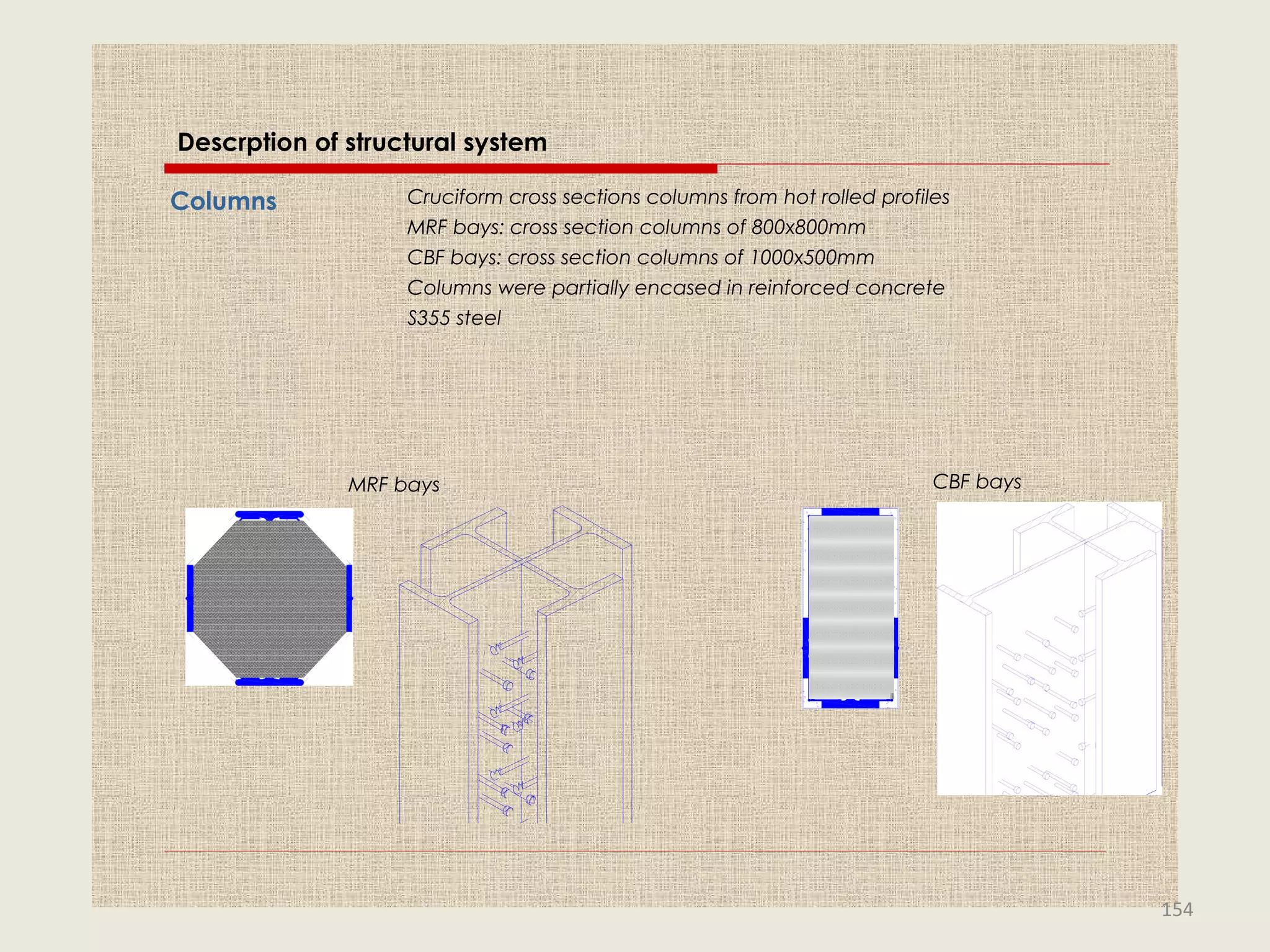 Descrption of structural system

Columns

Cruciform cross sections columns from hot rolled profiles
MRF bays: cross section columns of 800x800mm
CBF bays: cross section columns of 1000x500mm
Columns were partially encased in reinforced concrete
S355 steel

MRF bays

CBF bays

154