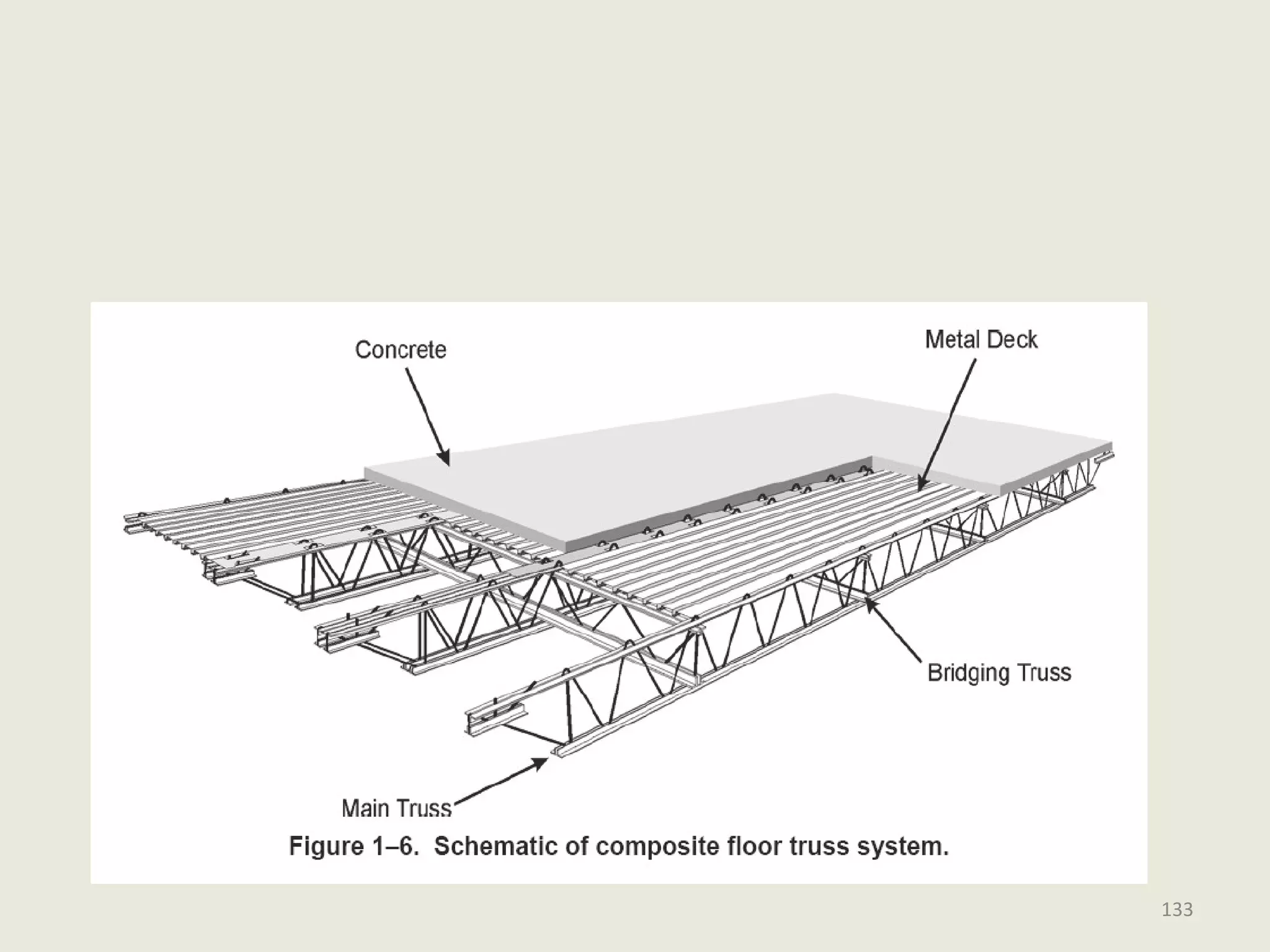 Concrete

Metal Deck

Bridging Truss

Main Truss

Figure 1–6. Schematic of composite floor truss system.

133