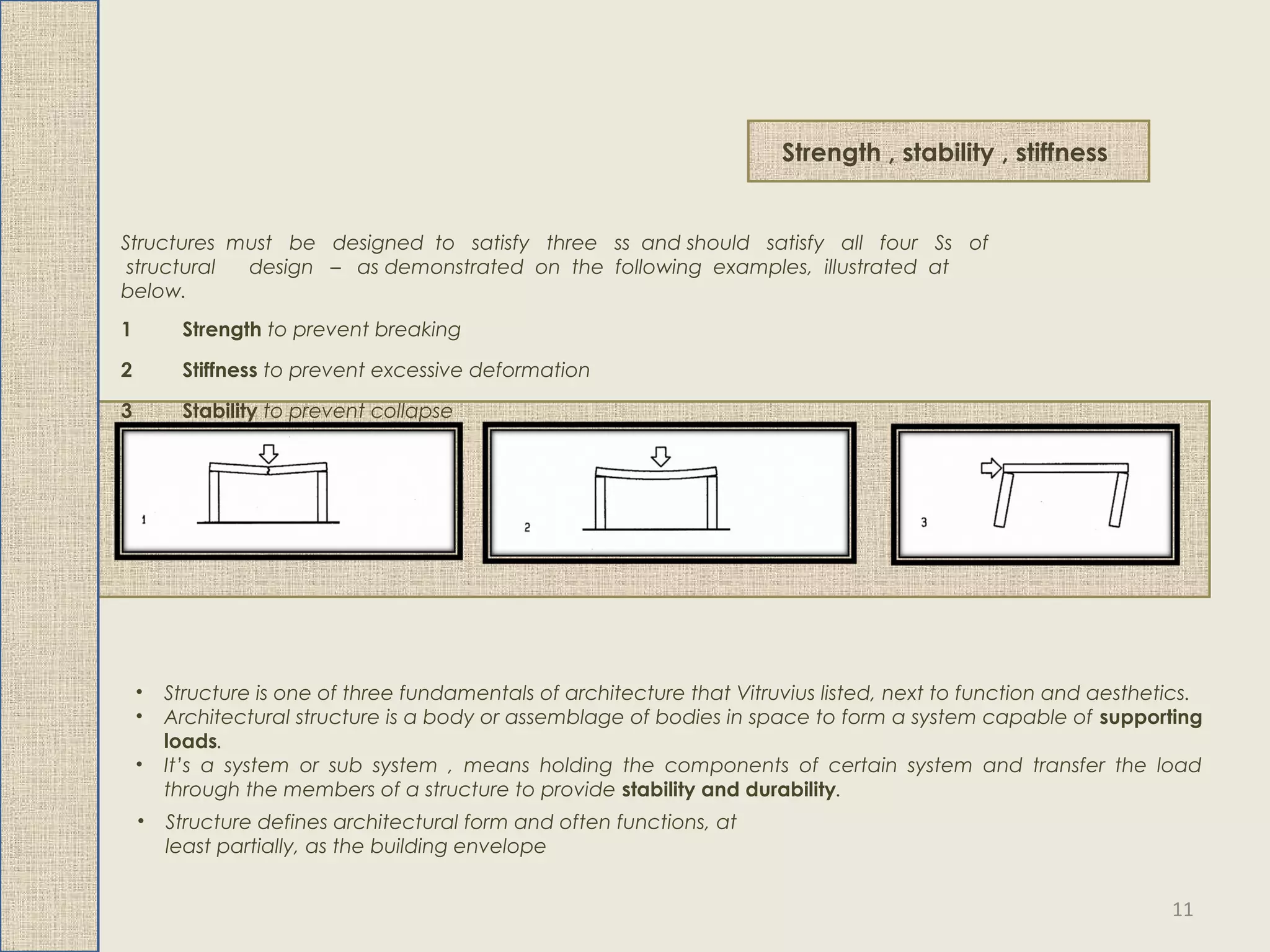 Strength , stability , stiffness

Structures must be designed to satisfy three ss and should satisfy all four Ss of structural design – as demonstrated on the following examples, illustrated at below.

1 Strength to prevent breaking

2 Stiffness to prevent excessive deformation

3 Stability to prevent collapse

1

2

3

• Structure is one of three fundamentals of architecture that Vitruvius listed, next to function and aesthetics.
• Architectural structure is a body or assemblage of bodies in space to form a system capable of supporting loads.
• It's a system or sub system , means holding the components of certain system and transfer the load through the members of a structure to provide stability and durability.
• Structure defines architectural form and often functions, at least partially, as the building envelope

11