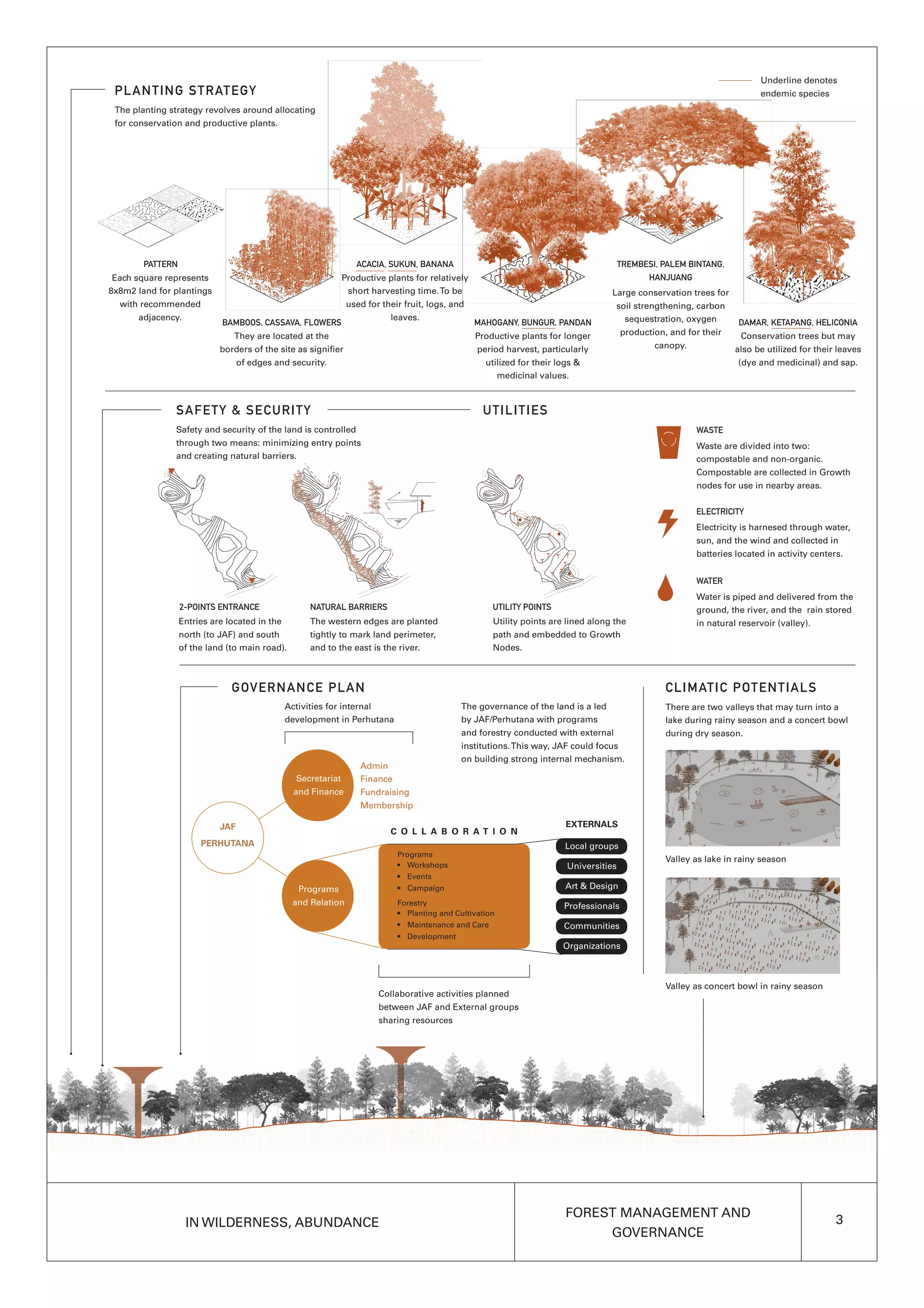 PLANTING STRATEGY

The planting strategy revolves around allocating for conservation and productive plants.

Underline denotes endemic species

PATTERN
Each square represents 8x8m2 land for plantings with recommended adjacency.

BAMBOOS, CASSAVA, FLOWERS
They are located at the borders of the site as signifier of edges and security.

ACACIA, SUKUN, BANANA
Productive plants for relatively short harvesting time. To be used for their fruit, logs, and leaves.

MAHOGANY, BUNGUR, PANDAN
Productive plants for longer period harvest, particularly utilized for their logs & medicinal values.

TREMBESI, PALEM BINTANG, HANJUANG
Large conservation trees for soil strengthening, carbon sequestration, oxygen production, and for their canopy.

DAMAR, KETAPANG, HELICONIA
Conservation trees but may also be utilized for their leaves (dye and medicinal) and sap.

SAFETY & SECURITY

Safety and security of the land is controlled through two means: minimizing entry points and creating natural barriers.

2-POINTS ENTRANCE
Entries are located in the north (to JAF) and south of the land (to main road).

NATURAL BARRIERS
The western edges are planted tightly to mark land perimeter, and to the east is the river.

UTILITIES

UTILITY POINTS
Utility points are lined along the path and embedded to Growth Nodes.

WASTE
Waste are divided into two: compostable and non-organic. Compostable are collected in Growth nodes for use in nearby areas.

ELECTRICITY
Electricity is harnesed through water, sun, and the wind and collected in batteries located in activity centers.

WATER
Water is piped and delivered from the ground, the river, and the rain stored in natural reservoir (valley).

GOVERNANCE PLAN

Activities for internal development in Perhutana

The governance of the land is a led by JAF/Perhutana with programs and forestry conducted with external institutions. This way, JAF could focus on building strong internal mechanism.

JAF PERHUTANA

Secretariat and Finance
Admin
Finance
Fundraising
Membership

Programs and Relation

COLLABORATION
Programs
• Workshops
• Events
• Campaign
Forestry
• Planting and Cultivation
• Maintenance and Care
• Development

EXTERNALS
Local groups
Universities
Art & Design
Professionals
Communities
Organizations

Collaborative activities planned between JAF and External groups sharing resources

CLIMATIC POTENTIALS

There are two valleys that may turn into a lake during rainy season and a concert bowl during dry season.

Valley as lake in rainy season

Valley as concert bowl in rainy season

IN WILDERNESS, ABUNDANCE

FOREST MANAGEMENT AND GOVERNANCE

3