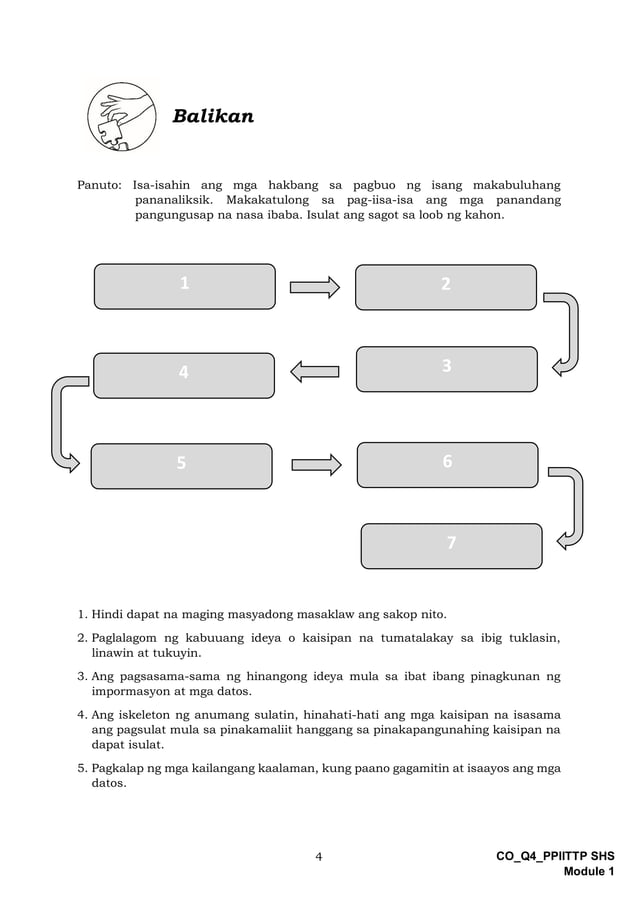 Balikan

Panuto: Isa-isahin ang mga hakbang sa pagbuo ng isang makabuluhang pananaliksik. Makakatulong sa pag-iisa-isa ang mga panandang pangungusap na nasa ibaba. Isulat ang sagot sa loob ng kahon.

1

2

3

4

5

6

7

1. Hindi dapat na maging masyadong masaklaw ang sakop nito.

2. Paglalagom ng kabuuang ideya o kaisipan na tumatalakay sa ibig tuklasin, linawin at tukuyin.

3. Ang pagsasama-sama ng hinangong ideya mula sa ibat ibang pinagkunan ng impormasyon at mga datos.

4. Ang iskeleton ng anumang sulatin, hinahati-hati ang mga kaisipan na isasama ang pagsulat mula sa pinakamaliit hanggang sa pinakapangunahing kaisipan na dapat isulat.

5. Pagkalap ng mga kailangang kaalaman, kung paano gagamitin at isaayos ang mga datos.

4

CO_Q4_PPIITTP SHS
Module 1