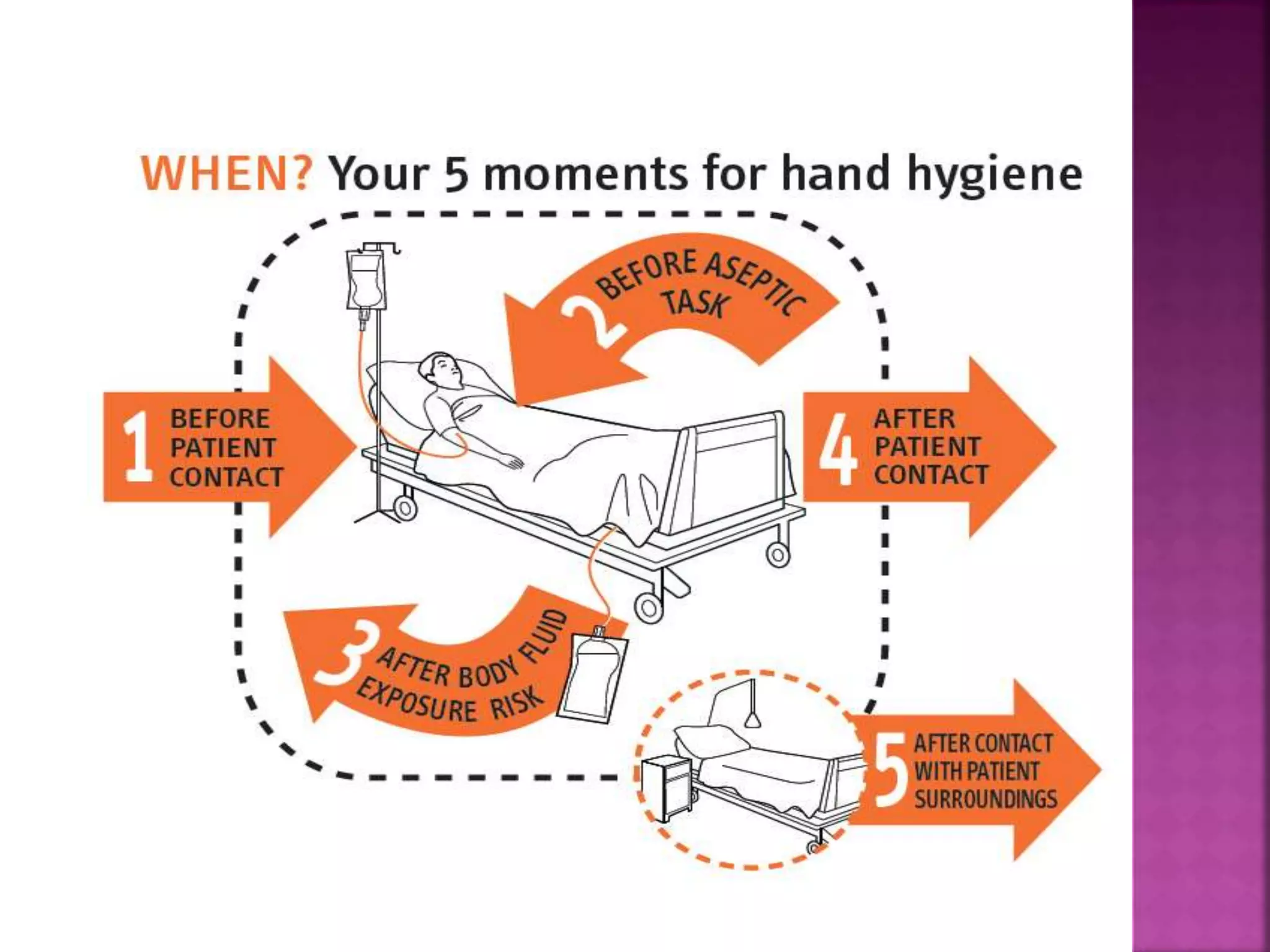 WHEN? Your 5 moments for hand hygiene

1 BEFORE PATIENT CONTACT

2 BEFORE ASEPTIC TASK

3 AFTER BODY FLUID EXPOSURE RISK

4 AFTER PATIENT CONTACT

5 AFTER CONTACT WITH PATIENT SURROUNDINGS