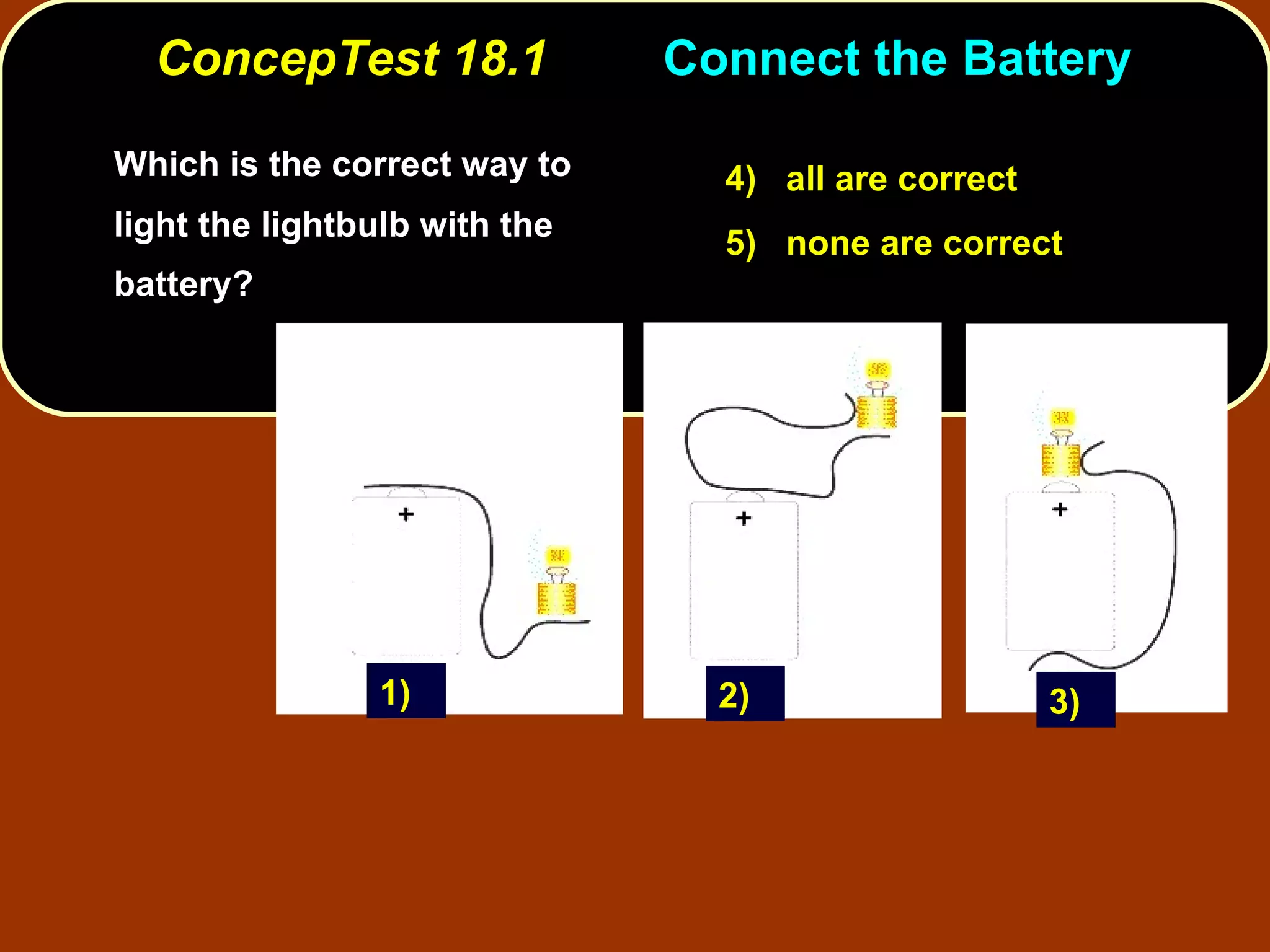 ConcepTest 18.1 Connect the Battery

Which is the correct way to light the lightbulb with the battery?

4) all are correct
5) none are correct

+
1)

+
2)

+
3)