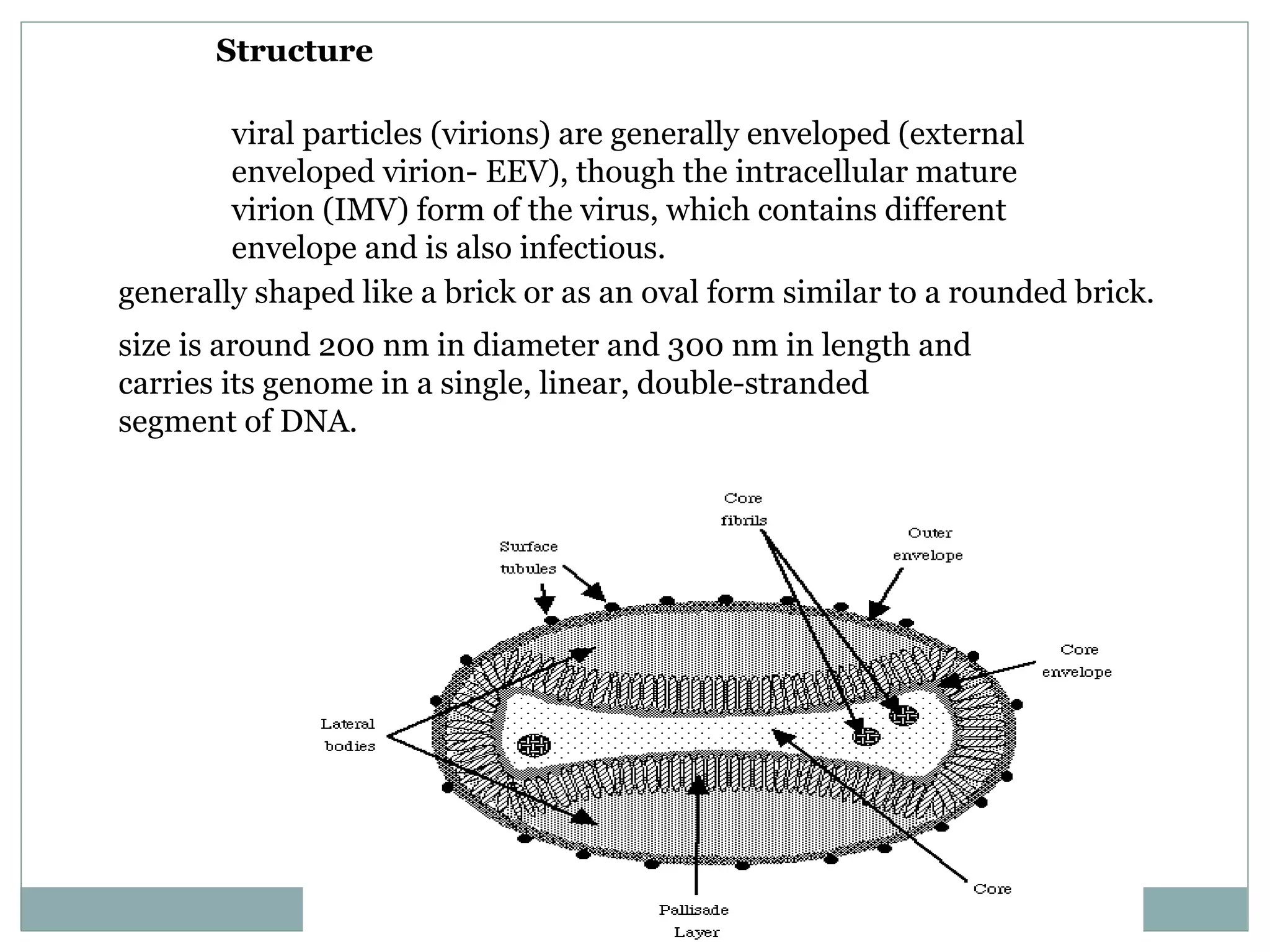 Structure

viral particles (virions) are generally enveloped (external enveloped virion- EEV), though the intracellular mature virion (IMV) form of the virus, which contains different envelope and is also infectious.

generally shaped like a brick or as an oval form similar to a rounded brick.

size is around 200 nm in diameter and 300 nm in length and carries its genome in a single, linear, double-stranded segment of DNA.

Core fibrils

Surface tubules

Outer envelope

Core envelope

Lateral bodies

Core

Pallisade Layer