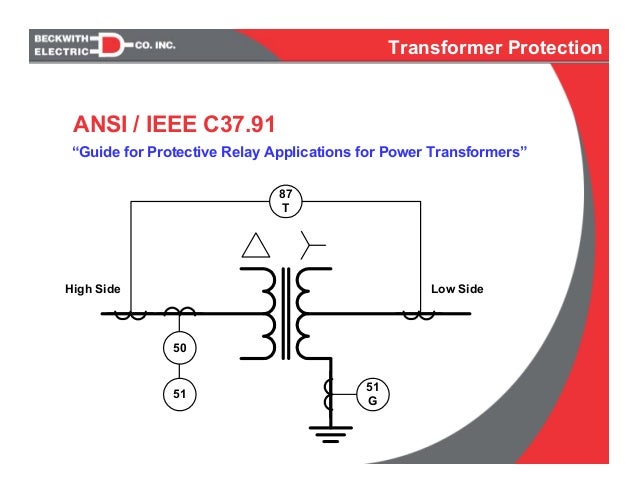 BECKWITH ELECTRIC CO. INC.

Transformer Protection

ANSI / IEEE C37.91

“Guide for Protective Relay Applications for Power Transformers”

87 T

High Side

Low Side

50

51

51 G