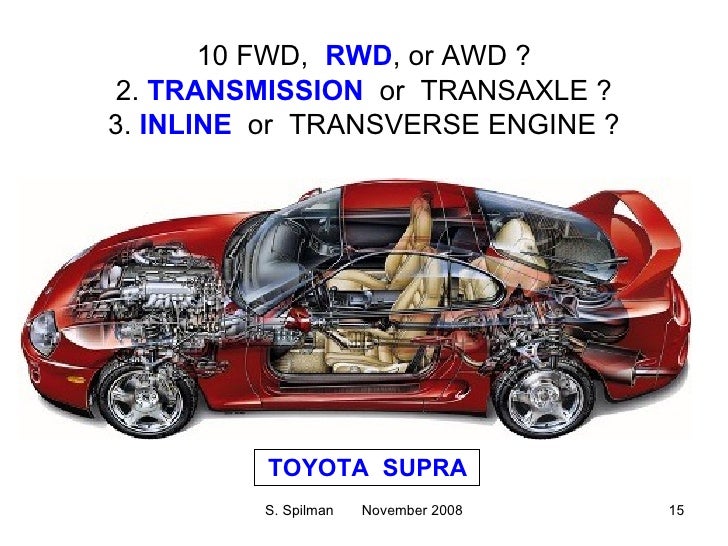 10 FWD, RWD, or AWD ?
2. TRANSMISSION or TRANSAXLE ?
3. INLINE or TRANSVERSE ENGINE ?

TOYOTA SUPRA

S. Spilman November 2008 15