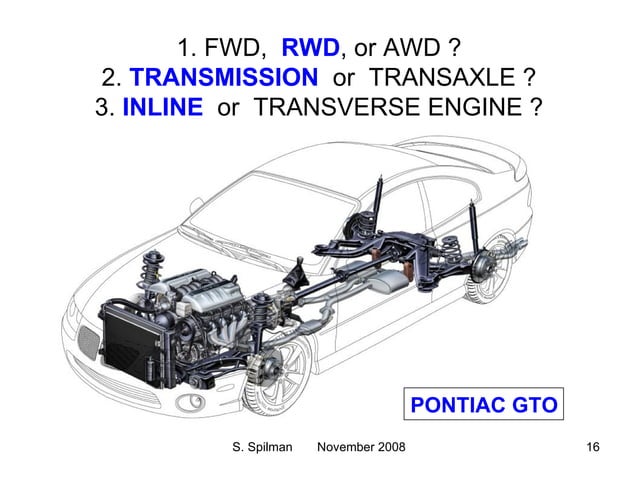 1. FWD, RWD, or AWD ?
2. TRANSMISSION or TRANSAXLE ?
3. INLINE or TRANSVERSE ENGINE ?

PONTIAC GTO

S. Spilman November 2008 16