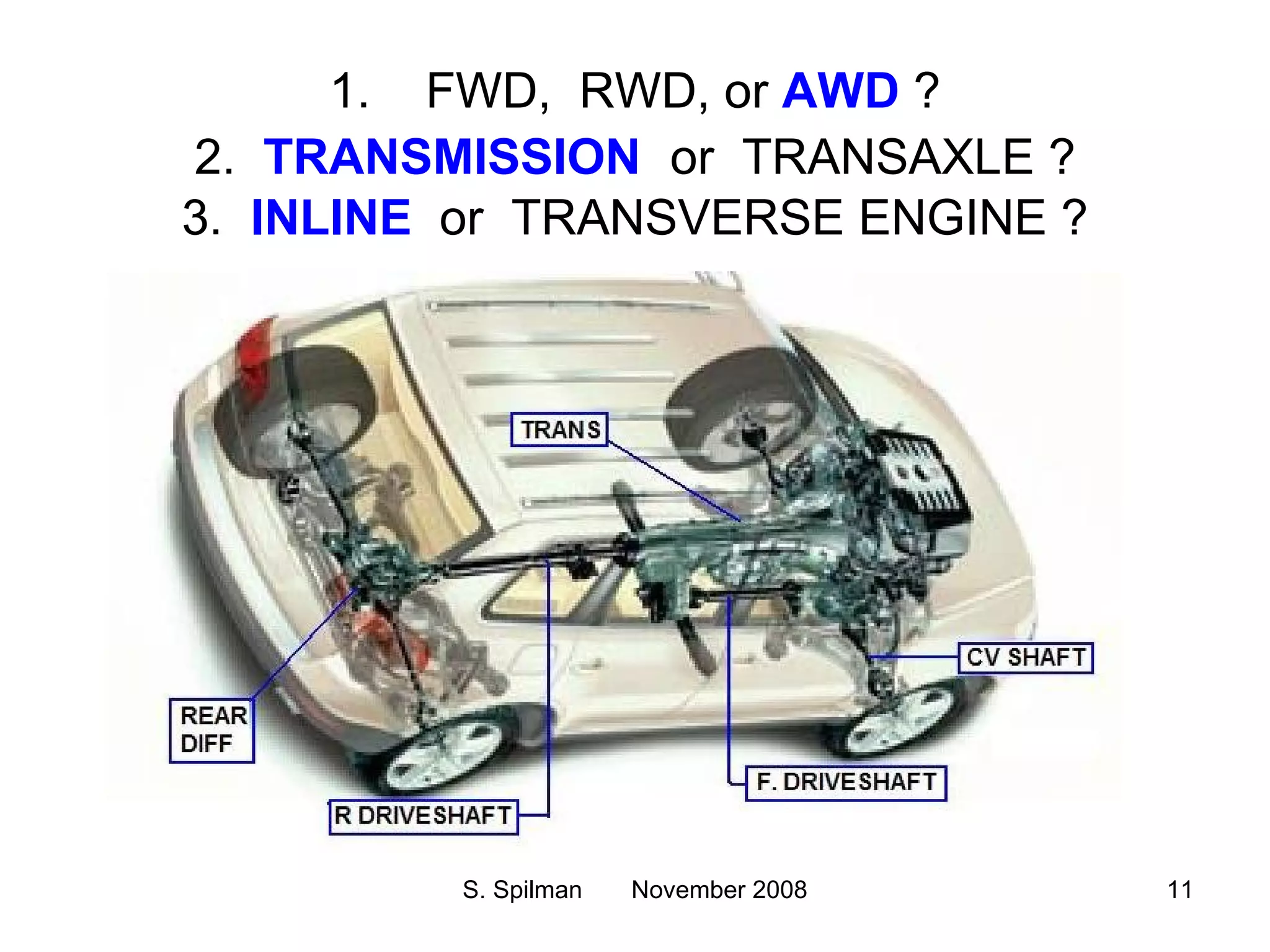 1. FWD, RWD, or AWD ?
2. TRANSMISSION or TRANSAXLE ?
3. INLINE or TRANSVERSE ENGINE ?

TRANS

CV SHAFT

REAR DIFF

F. DRIVESHAFT

R DRIVESHAFT

S. Spilman November 2008 11