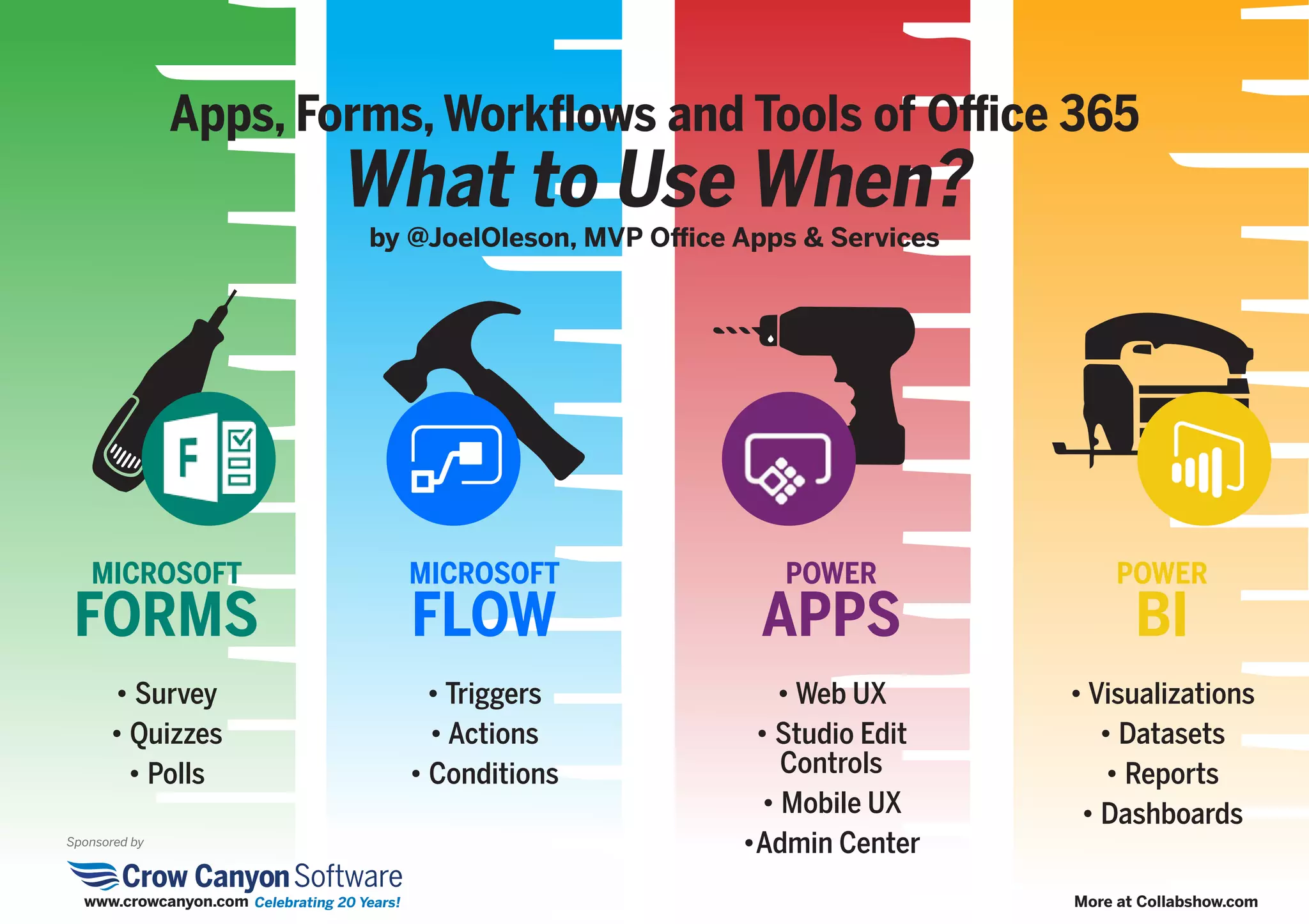 Apps, Forms, Workflows and Tools of Office 365
What to Use When?
by @JoelOleson, MVP Office Apps & Services

F

MICROSOFT
FORMS

• Survey
• Quizzes
• Polls

MICROSOFT
FLOW

• Triggers
• Actions
• Conditions

POWER
APPS

• Web UX
• Studio Edit Controls
• Mobile UX
• Admin Center

POWER
BI

• Visualizations
• Datasets
• Reports
• Dashboards

Sponsored by
Crow Canyon Software
www.crowcanyon.com Celebrating 20 Years!

More at Collabshow.com