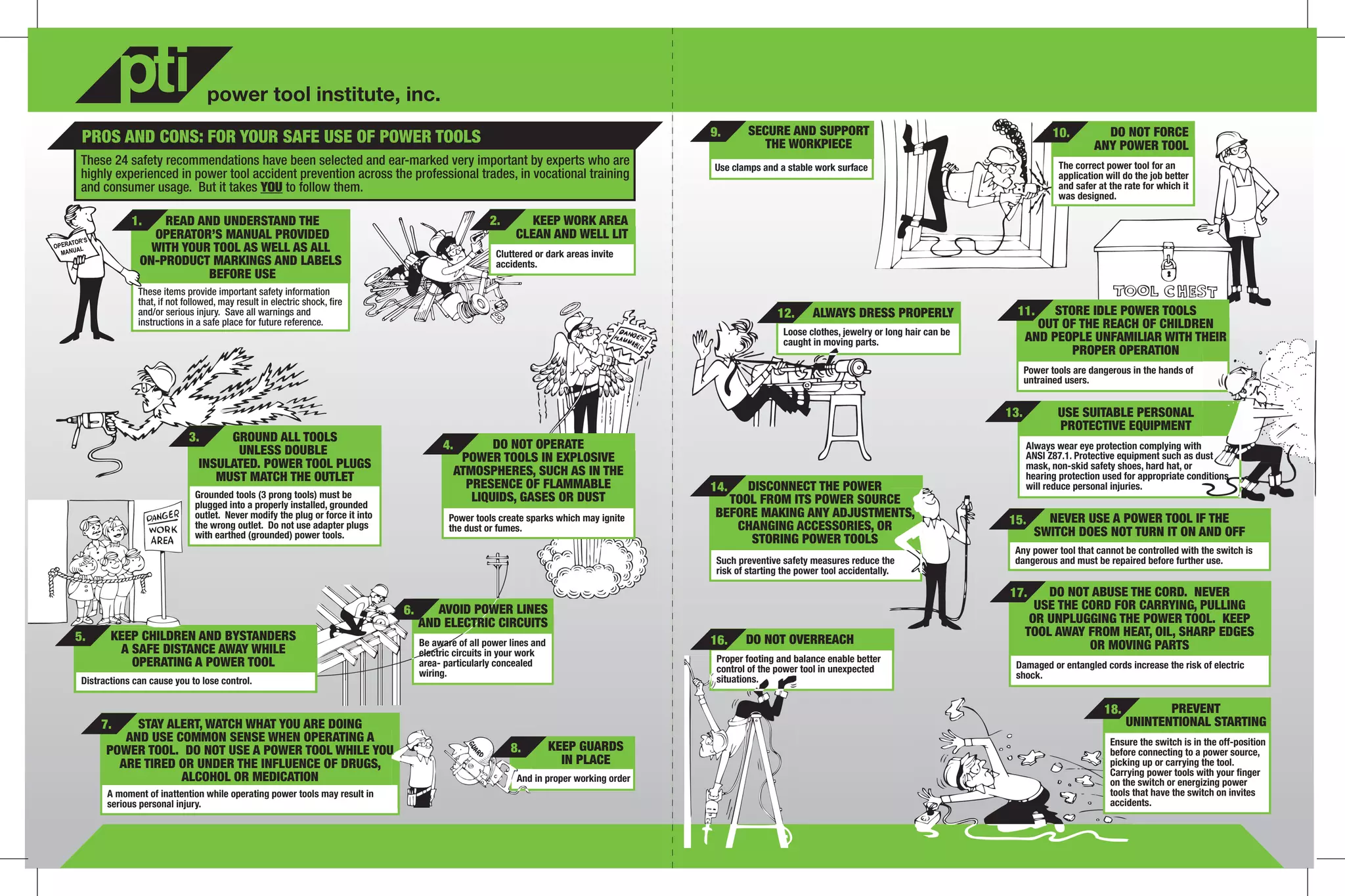 pti power tool institute, inc.

PROS AND CONS: FOR YOUR SAFE USE OF POWER TOOLS

These 24 safety recommendations have been selected and ear-marked very important by experts who are highly experienced in power tool accident prevention across the professional trades, in vocational training and consumer usage. But it takes YOU to follow them.

OPERATOR'S MANUAL

1. READ AND UNDERSTAND THE OPERATOR'S MANUAL PROVIDED WITH YOUR TOOL AS WELL AS ALL ON-PRODUCT MARKINGS AND LABELS BEFORE USE

These items provide important safety information that, if not followed, may result in electric shock, fire and/or serious injury. Save all warnings and instructions in a safe place for future reference.

2. KEEP WORK AREA CLEAN AND WELL LIT

Cluttered or dark areas invite accidents.

DANGER FLAMMABLE

3. GROUND ALL TOOLS UNLESS DOUBLE INSULATED. POWER TOOL PLUGS MUST MATCH THE OUTLET

Grounded tools (3 prong tools) must be plugged into a properly installed, grounded outlet. Never modify the plug or force it into the wrong outlet. Do not use adapter plugs with earthed (grounded) power tools.

4. DO NOT OPERATE POWER TOOLS IN EXPLOSIVE ATMOSPHERES, SUCH AS IN THE PRESENCE OF FLAMMABLE LIQUIDS, GASES OR DUST

Power tools create sparks which may ignite the dust or fumes.

DANGER WORK AREA

5. KEEP CHILDREN AND BYSTANDERS A SAFE DISTANCE AWAY WHILE OPERATING A POWER TOOL

Distractions can cause you to lose control.

6. AVOID POWER LINES AND ELECTRIC CIRCUITS

Be aware of all power lines and electric circuits in your work area- particularly concealed wiring.

7. STAY ALERT, WATCH WHAT YOU ARE DOING AND USE COMMON SENSE WHEN OPERATING A POWER TOOL. DO NOT USE A POWER TOOL WHILE YOU ARE TIRED OR UNDER THE INFLUENCE OF DRUGS, ALCOHOL OR MEDICATION

A moment of inattention while operating power tools may result in serious personal injury.

GUARD

8. KEEP GUARDS IN PLACE

And in proper working order

9. SECURE AND SUPPORT THE WORKPIECE

Use clamps and a stable work surface

10. DO NOT FORCE ANY POWER TOOL

The correct power tool for an application will do the job better and safer at the rate for which it was designed.

TOOL CHEST

12. ALWAYS DRESS PROPERLY

Loose clothes, jewelry or long hair can be caught in moving parts.

11. STORE IDLE POWER TOOLS OUT OF THE REACH OF CHILDREN AND PEOPLE UNFAMILIAR WITH THEIR PROPER OPERATION

Power tools are dangerous in the hands of untrained users.

13. USE SUITABLE PERSONAL PROTECTIVE EQUIPMENT

Always wear eye protection complying with ANSI Z87.1. Protective equipment such as dust mask, non-skid safety shoes, hard hat, or hearing protection used for appropriate conditions will reduce personal injuries.

14. DISCONNECT THE POWER TOOL FROM ITS POWER SOURCE BEFORE MAKING ANY ADJUSTMENTS, CHANGING ACCESSORIES, OR STORING POWER TOOLS

Such preventive safety measures reduce the risk of starting the power tool accidentally.

15. NEVER USE A POWER TOOL IF THE SWITCH DOES NOT TURN IT ON AND OFF

Any power tool that cannot be controlled with the switch is dangerous and must be repaired before further use.

16. DO NOT OVERREACH

Proper footing and balance enable better control of the power tool in unexpected situations.

17. DO NOT ABUSE THE CORD. NEVER USE THE CORD FOR CARRYING, PULLING OR UNPLUGGING THE POWER TOOL. KEEP TOOL AWAY FROM HEAT, OIL, SHARP EDGES OR MOVING PARTS

Damaged or entangled cords increase the risk of electric shock.

18. PREVENT UNINTENTIONAL STARTING

Ensure the switch is in the off-position before connecting to a power source, picking up or carrying the tool. Carrying power tools with your finger on the switch or energizing power tools that have the switch on invites accidents.