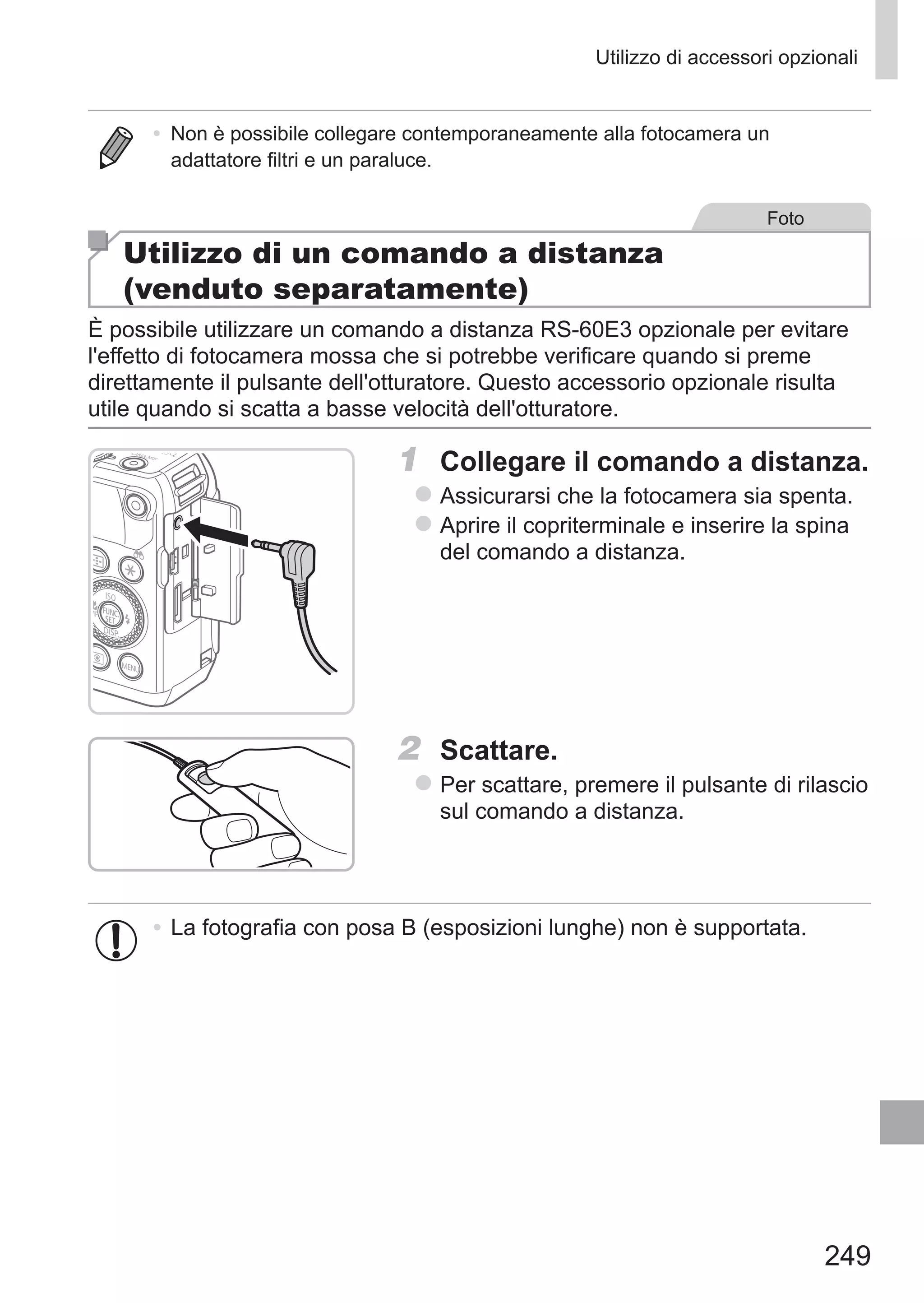 Utilizzo di accessori opzionali

• Non è possibile collegare contemporaneamente alla fotocamera un adattatore filtri e un paraluce.

Foto

Utilizzo di un comando a distanza (venduto separatamente)

È possibile utilizzare un comando a distanza RS-60E3 opzionale per evitare l'effetto di fotocamera mossa che si potrebbe verificare quando si preme direttamente il pulsante dell'otturatore. Questo accessorio opzionale risulta utile quando si scatta a basse velocità dell'otturatore.

ISO
FUNC SET
DISP
MENU

1 Collegare il comando a distanza.
● Assicurarsi che la fotocamera sia spenta.
● Aprire il copriterminale e inserire la spina del comando a distanza.

2 Scattare.
● Per scattare, premere il pulsante di rilascio sul comando a distanza.

• La fotografia con posa B (esposizioni lunghe) non è supportata.

249