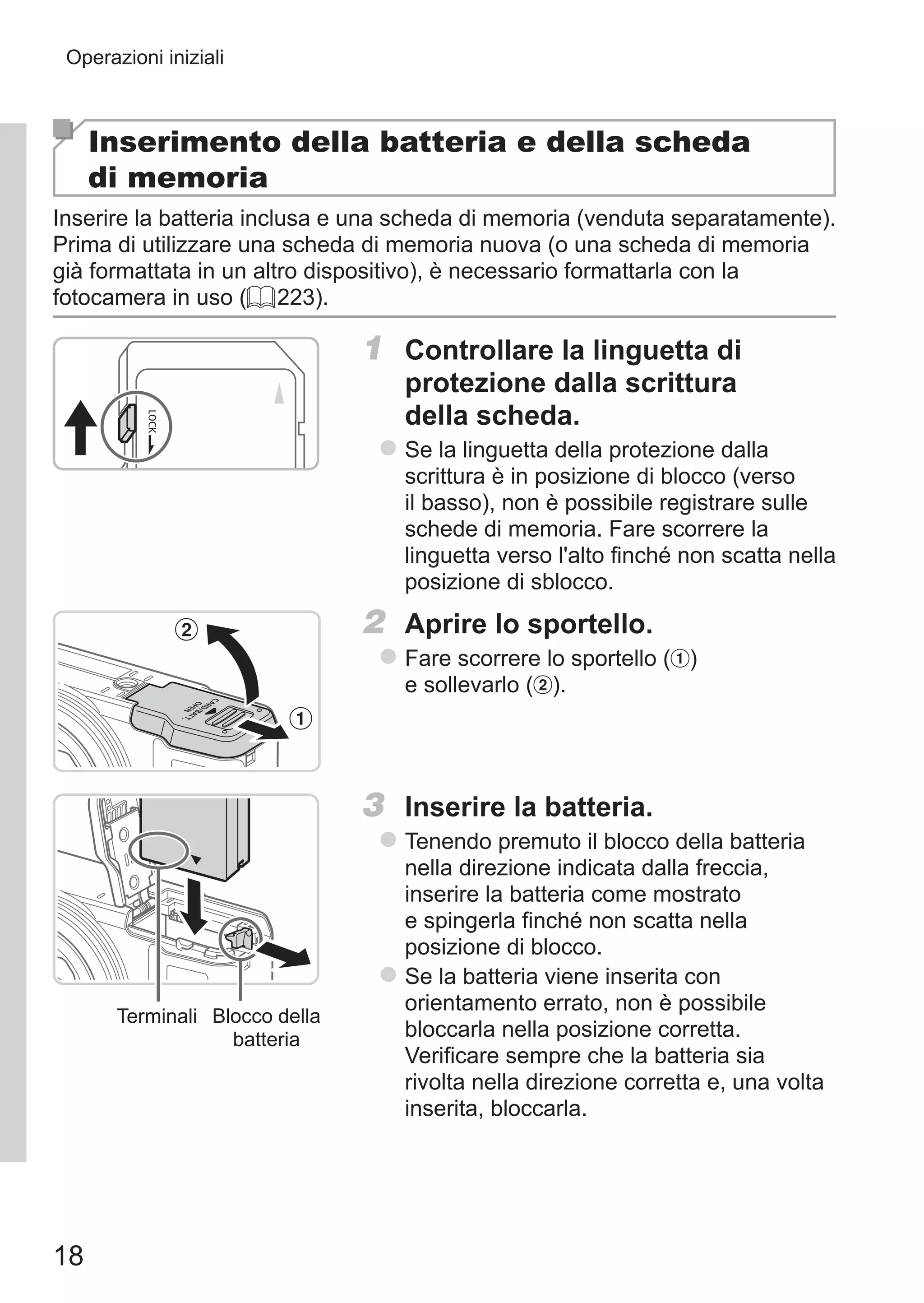 Operazioni iniziali

Inserimento della batteria e della scheda di memoria

Inserire la batteria inclusa e una scheda di memoria (venduta separatamente). Prima di utilizzare una scheda di memoria nuova (o una scheda di memoria già formattata in un altro dispositivo), è necessario formattarla con la fotocamera in uso (223).

LOCK

1 Controllare la linguetta di protezione dalla scrittura della scheda.

Se la linguetta della protezione dalla scrittura è in posizione di blocco (verso il basso), non è possibile registrare sulle schede di memoria. Fare scorrere la linguetta verso l'alto finché non scatta nella posizione di sblocco.

②
CARD/BATT. OPEN
①

2 Aprire lo sportello.

Fare scorrere lo sportello (①) e sollevarlo (②).

Terminali Blocco della batteria

3 Inserire la batteria.

Tenendo premuto il blocco della batteria nella direzione indicata dalla freccia, inserire la batteria come mostrato e spingerla finché non scatta nella posizione di blocco.

Se la batteria viene inserita con orientamento errato, non è possibile bloccarla nella posizione corretta. Verificare sempre che la batteria sia rivolta nella direzione corretta e, una volta inserita, bloccarla.

18