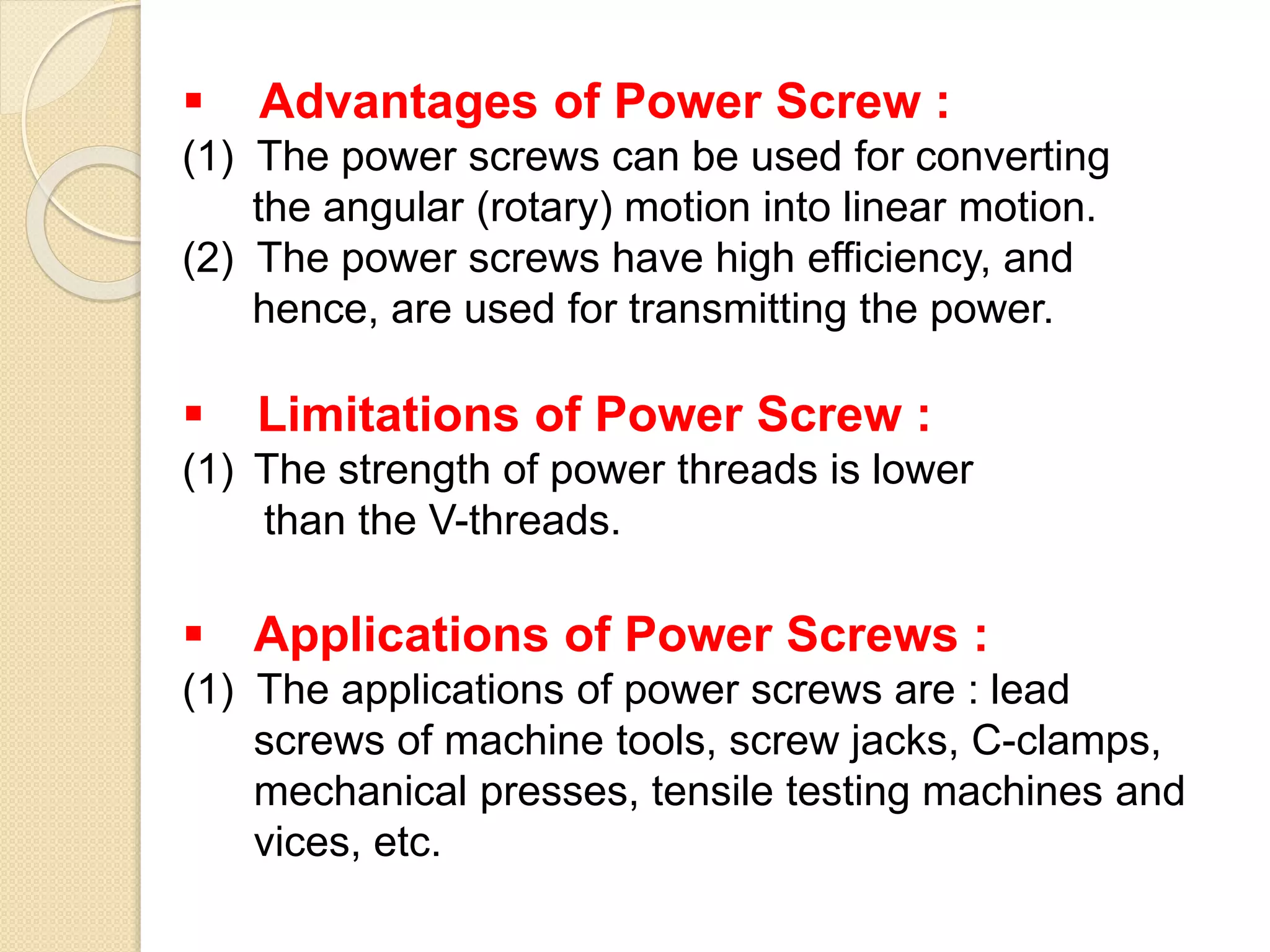 ▪ Advantages of Power Screw :

(1) The power screws can be used for converting the angular (rotary) motion into linear motion.

(2) The power screws have high efficiency, and hence, are used for transmitting the power.

▪ Limitations of Power Screw :

(1) The strength of power threads is lower than the V-threads.

▪ Applications of Power Screws :

(1) The applications of power screws are : lead screws of machine tools, screw jacks, C-clamps, mechanical presses, tensile testing machines and vices, etc.