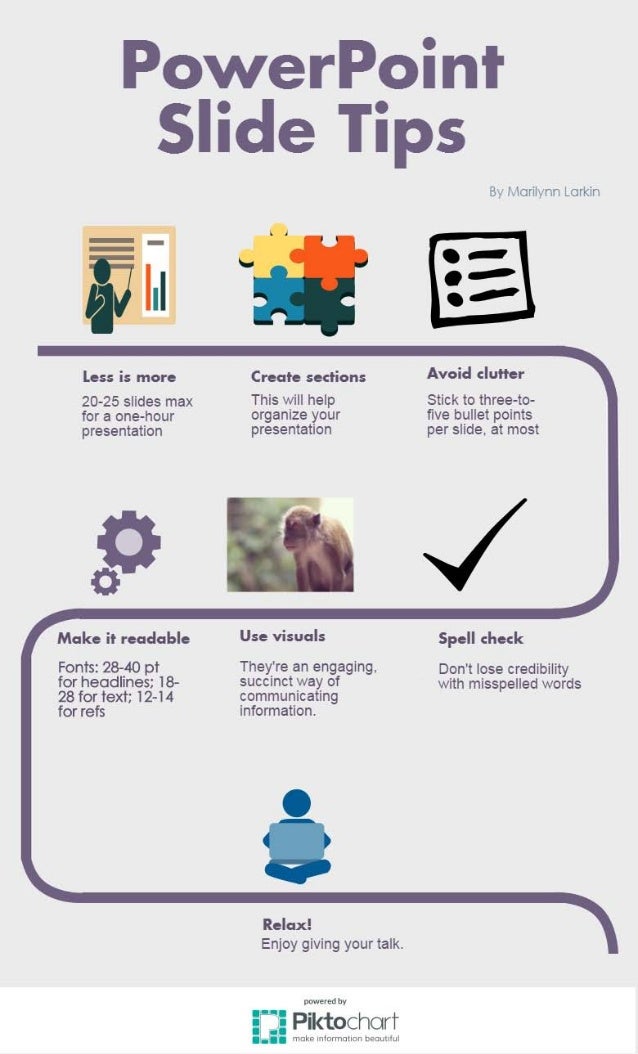 PowerPoint Slide Tips

By Marilynn Larkin

Less is more

20-25 slides max for a one-hour presentation

Create sections

This will help organize your presentation

Avoid clutter

Stick to three-to-five bullet points per slide, at most

Make it readable

Fonts: 28-40 pt for headlines; 18-28 for text; 12-14 for refs

Use visuals

They're an engaging, succinct way of communicating information.

Spell check

Don't lose credibility with misspelled words

Relax!

Enjoy giving your talk.

powered by

Piktochart

make information beautiful