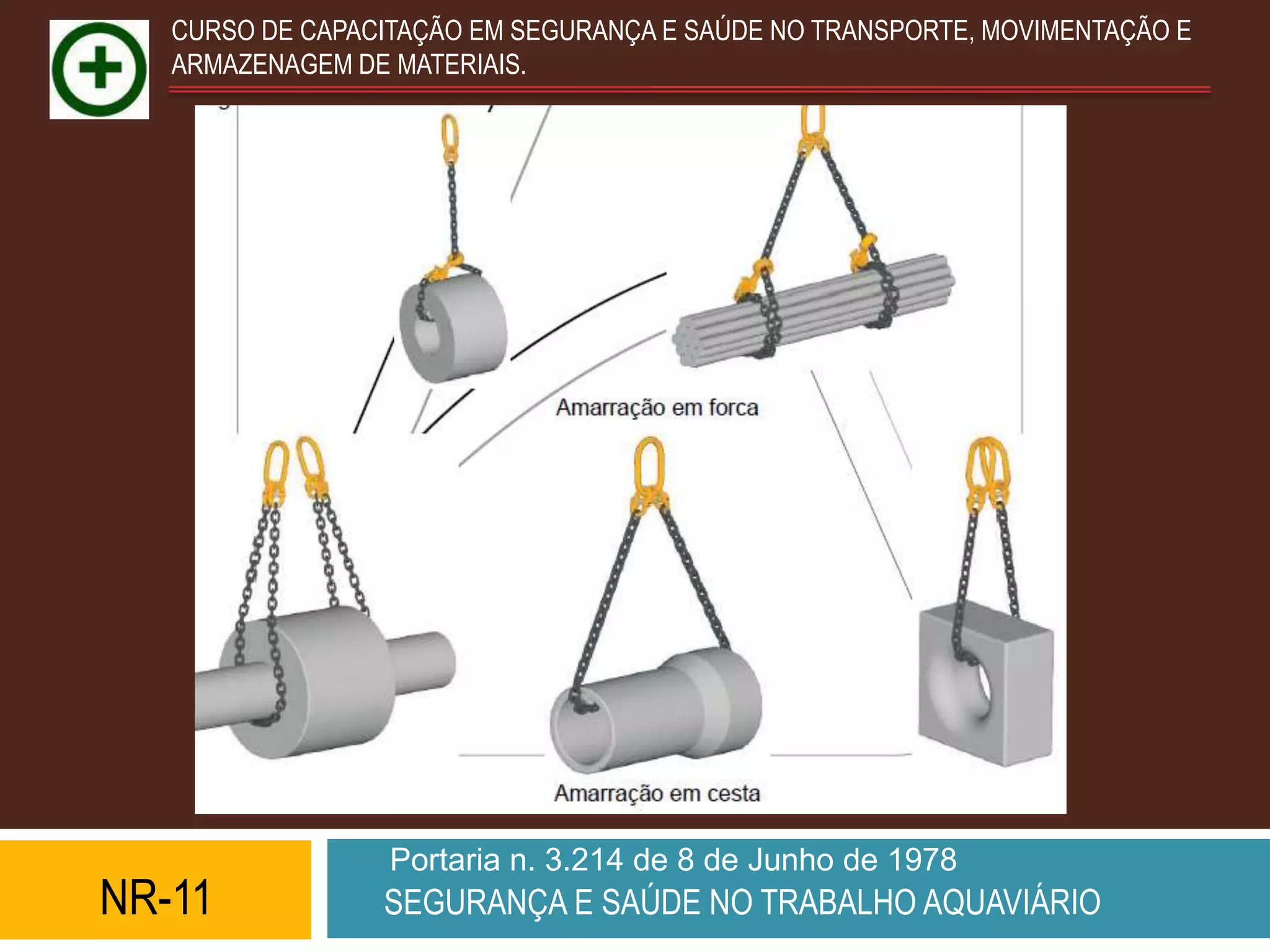 CURSO DE CAPACITAÇÃO EM SEGURANÇA E SAÚDE NO TRANSPORTE, MOVIMENTAÇÃO E ARMAZENAGEM DE MATERIAIS.

Amarração em forca

Amarração em cesta

NR-11

Portaria n. 3.214 de 8 de Junho de 1978
SEGURANÇA E SAÚDE NO TRABALHO AQUAVIÁRIO