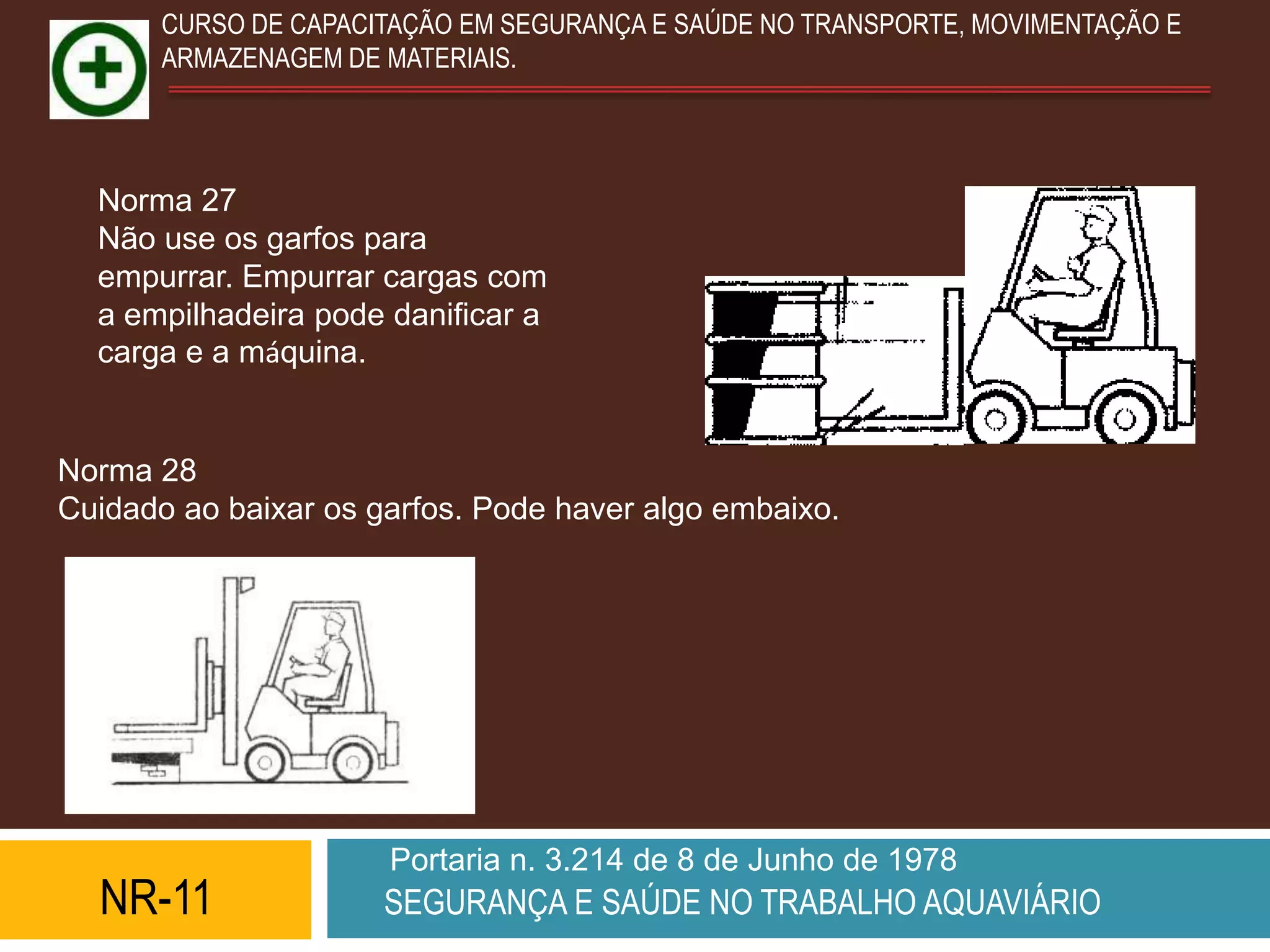 CURSO DE CAPACITAÇÃO EM SEGURANÇA E SAÚDE NO TRANSPORTE, MOVIMENTAÇÃO E ARMAZENAGEM DE MATERIAIS.

Norma 27
Não use os garfos para empurrar. Empurrar cargas com a empilhadeira pode danificar a carga e a máquina.

Norma 28
Cuidado ao baixar os garfos. Pode haver algo embaixo.

NR-11

Portaria n. 3.214 de 8 de Junho de 1978
SEGURANÇA E SAÚDE NO TRABALHO AQUAVIÁRIO