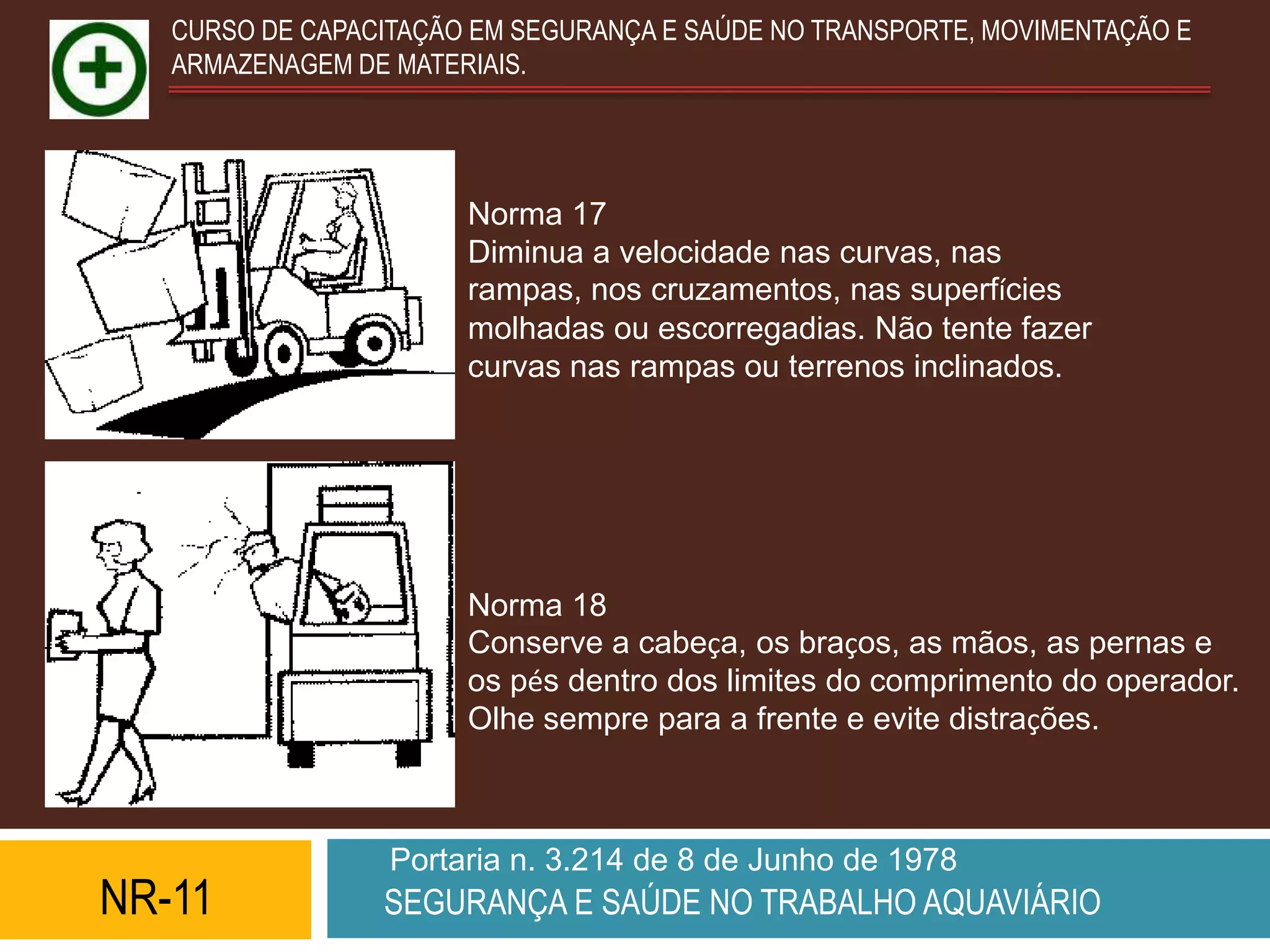 CURSO DE CAPACITAÇÃO EM SEGURANÇA E SAÚDE NO TRANSPORTE, MOVIMENTAÇÃO E ARMAZENAGEM DE MATERIAIS.

Norma 17
Diminua a velocidade nas curvas, nas rampas, nos cruzamentos, nas superfícies molhadas ou escorregadias. Não tente fazer curvas nas rampas ou terrenos inclinados.

Norma 18
Conserve a cabeça, os braços, as mãos, as pernas e os pés dentro dos limites do comprimento do operador. Olhe sempre para a frente e evite distrações.

NR-11

Portaria n. 3.214 de 8 de Junho de 1978
SEGURANÇA E SAÚDE NO TRABALHO AQUAVIÁRIO