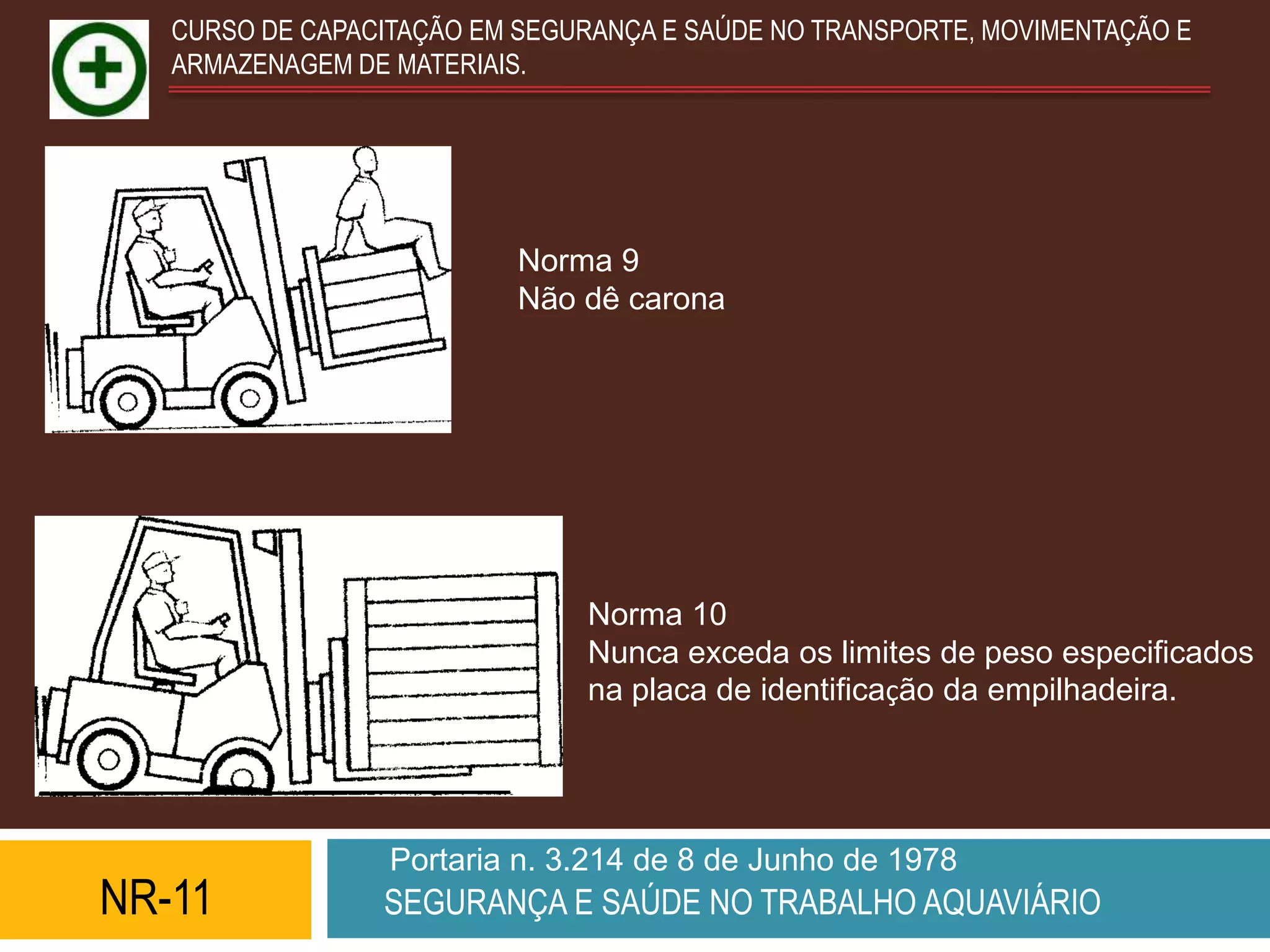 CURSO DE CAPACITAÇÃO EM SEGURANÇA E SAÚDE NO TRANSPORTE, MOVIMENTAÇÃO E ARMAZENAGEM DE MATERIAIS.

Norma 9
Não dê carona

Norma 10
Nunca exceda os limites de peso especificados na placa de identificação da empilhadeira.

NR-11

Portaria n. 3.214 de 8 de Junho de 1978
SEGURANÇA E SAÚDE NO TRABALHO AQUAVIÁRIO