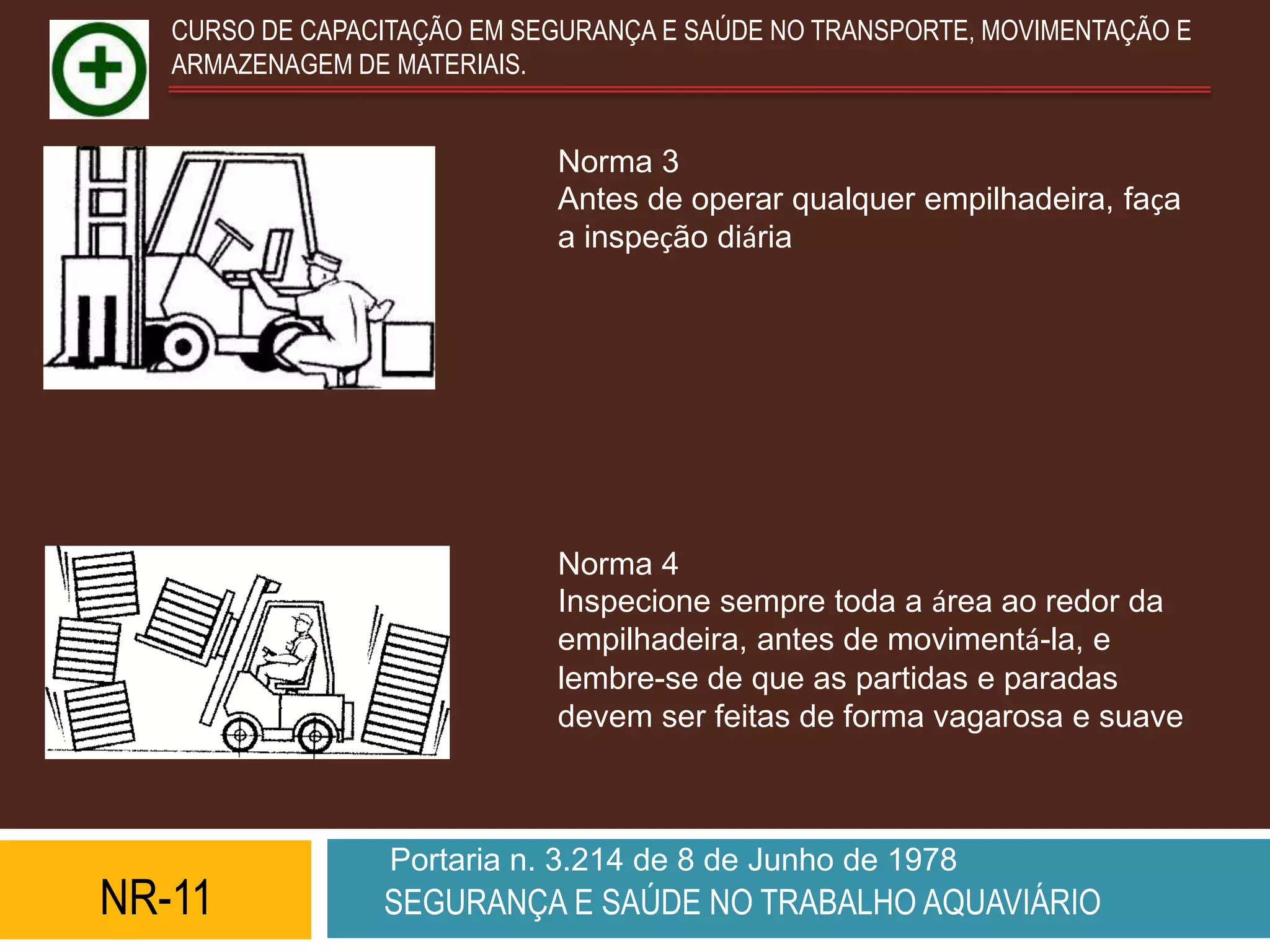 CURSO DE CAPACITAÇÃO EM SEGURANÇA E SAÚDE NO TRANSPORTE, MOVIMENTAÇÃO E ARMAZENAGEM DE MATERIAIS.

Norma 3
Antes de operar qualquer empilhadeira, faça a inspeção diária

Norma 4
Inspecione sempre toda a área ao redor da empilhadeira, antes de movimentá-la, e lembre-se de que as partidas e paradas devem ser feitas de forma vagarosa e suave

NR-11

Portaria n. 3.214 de 8 de Junho de 1978
SEGURANÇA E SAÚDE NO TRABALHO AQUAVIÁRIO