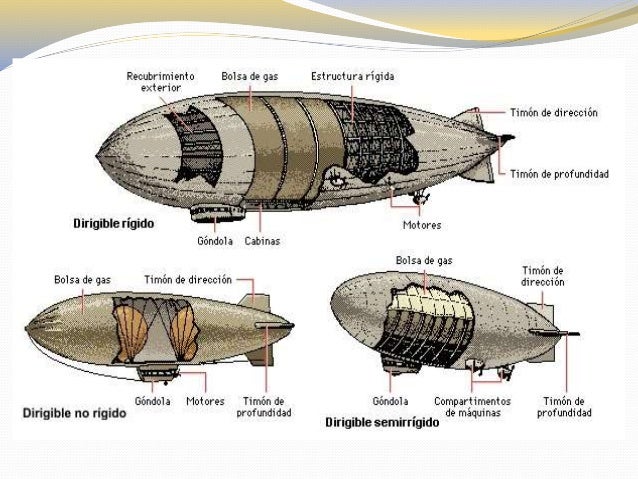 Recubrimiento exterior
Bolsa de gas
Estructura rígida
Timón de dirección
Timón de profundidad
Dirigible rígido
Góndola
Cabinas
Motores

Bolsa de gas
Timón de dirección
Góndola
Motores
Timón de profundidad
Dirigible no rígido

Bolsa de gas
Timón de dirección
Góndola
Compartimentos de máquinas
Timón de profundidad
Dirigible semirrígido