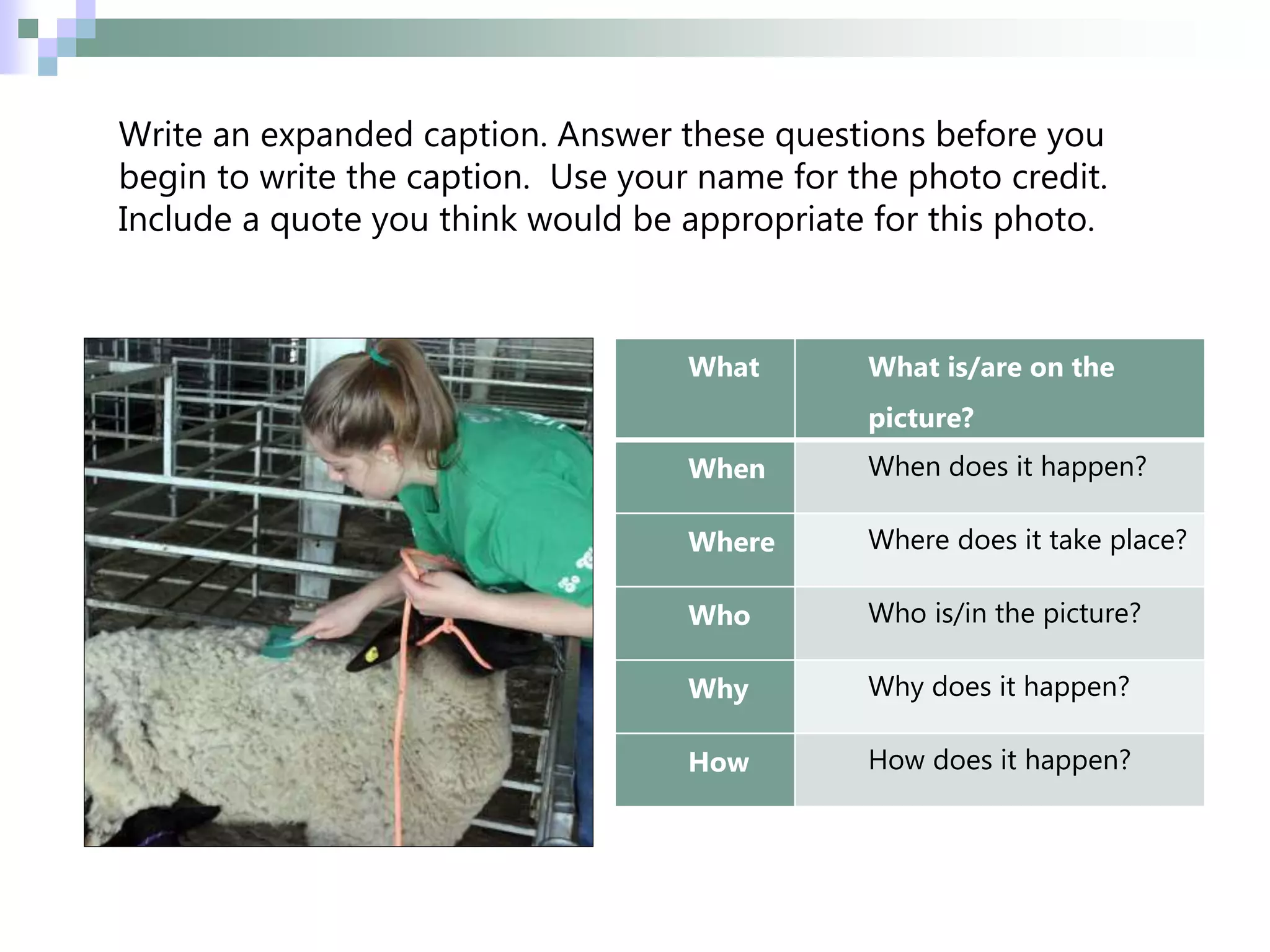 Write an expanded caption. Answer these questions before you begin to write the caption.  Use your name for the photo credit. Include a quote you think would be appropriate for this photo.

| What | What is/are on the picture? |
|---|---|
| When | When does it happen? |
| Where | Where does it take place? |
| Who | Who is/in the picture? |
| Why | Why does it happen? |
| How | How does it happen? |