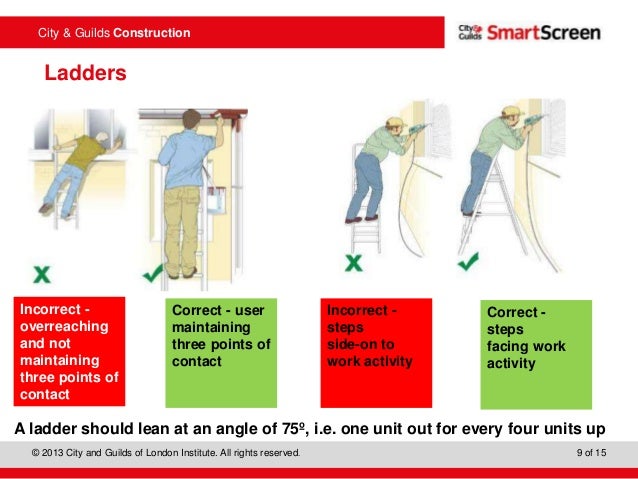 City & Guilds Construction

City & Guilds SmartScreen

Ladders

Incorrect - overreaching and not maintaining three points of contact

Correct - user maintaining three points of contact

Incorrect - steps side-on to work activity

Correct - steps facing work activity

A ladder should lean at an angle of 75º, i.e. one unit out for every four units up

© 2013 City and Guilds of London Institute. All rights reserved.

9 of 15