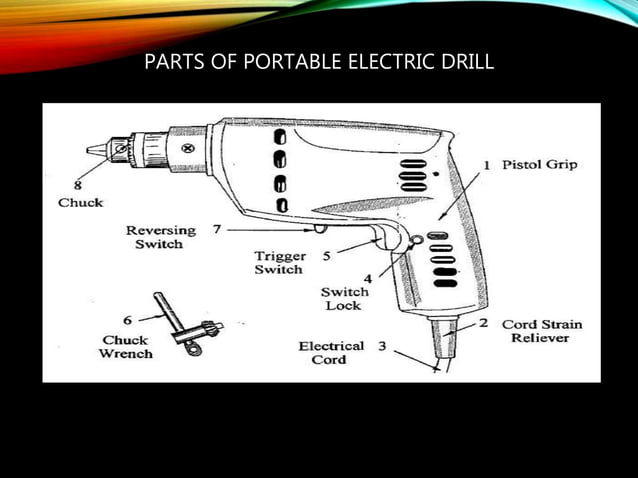 PARTS OF PORTABLE ELECTRIC DRILL

8
Chuck

1 Pistol Grip

Reversing Switch 7

Trigger Switch 5

4
Switch Lock

6
Chuck Wrench

2 Cord Strain Reliever

Electrical Cord 3