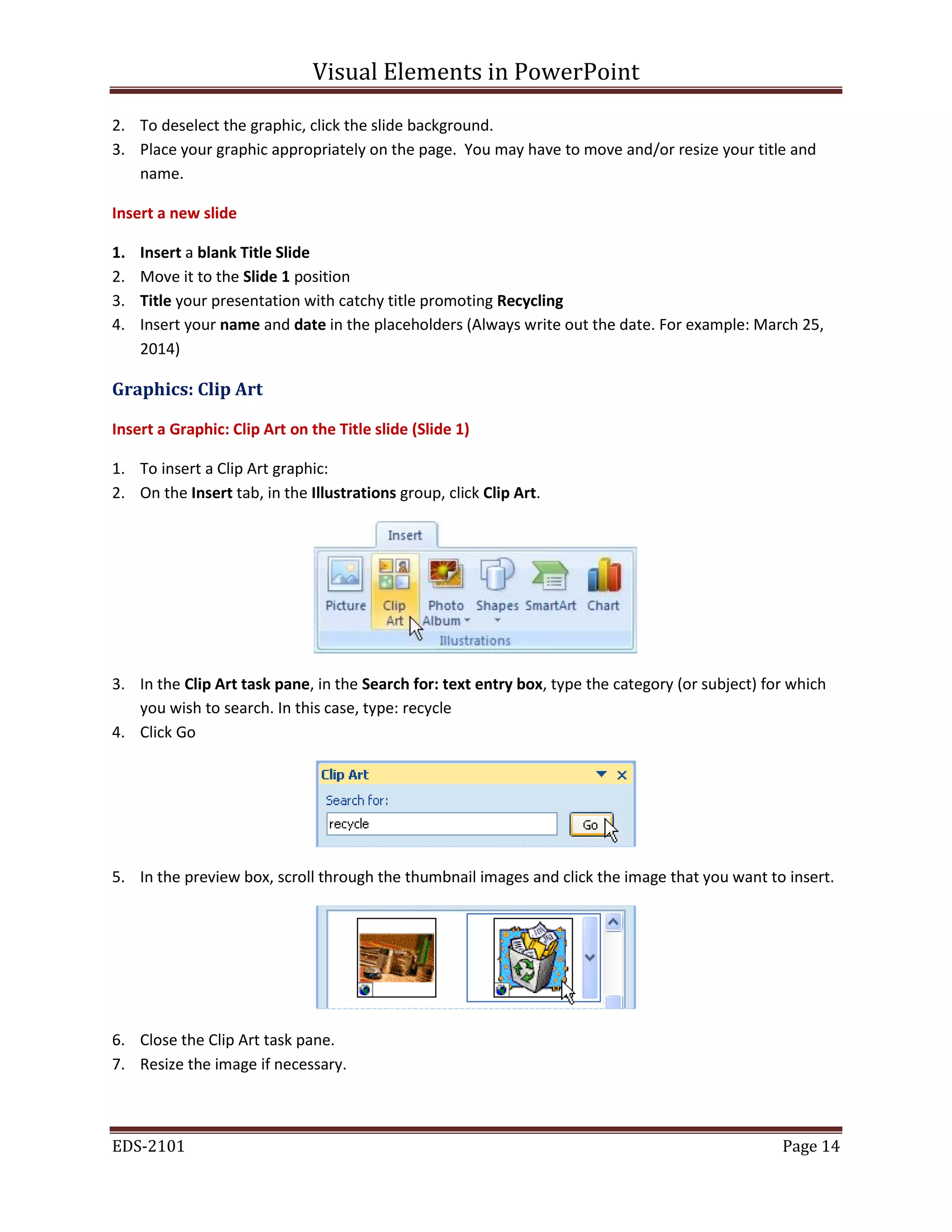 Visual Elements in PowerPoint

2. To deselect the graphic, click the slide background.
3. Place your graphic appropriately on the page. You may have to move and/or resize your title and name.

Insert a new slide

1. Insert a blank Title Slide
2. Move it to the Slide 1 position
3. Title your presentation with catchy title promoting Recycling
4. Insert your name and date in the placeholders (Always write out the date. For example: March 25, 2014)

Graphics: Clip Art

Insert a Graphic: Clip Art on the Title slide (Slide 1)

1. To insert a Clip Art graphic:
2. On the Insert tab, in the Illustrations group, click Clip Art.

Insert
Picture Clip Art Photo Album Shapes SmartArt Chart
Illustrations

3. In the Clip Art task pane, in the Search for: text entry box, type the category (or subject) for which you wish to search. In this case, type: recycle
4. Click Go

Clip Art
Search for:
recycle
Go

5. In the preview box, scroll through the thumbnail images and click the image that you want to insert.

6. Close the Clip Art task pane.
7. Resize the image if necessary.

EDS-2101 Page 14