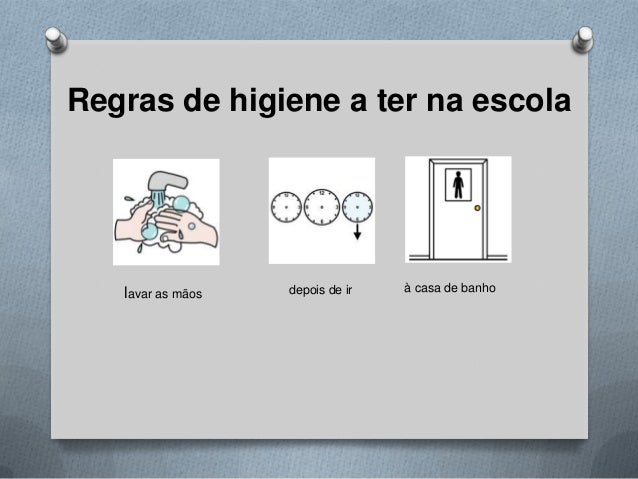 Regras de higiene a ter na escola

lavar as mãos

depois de ir

à casa de banho