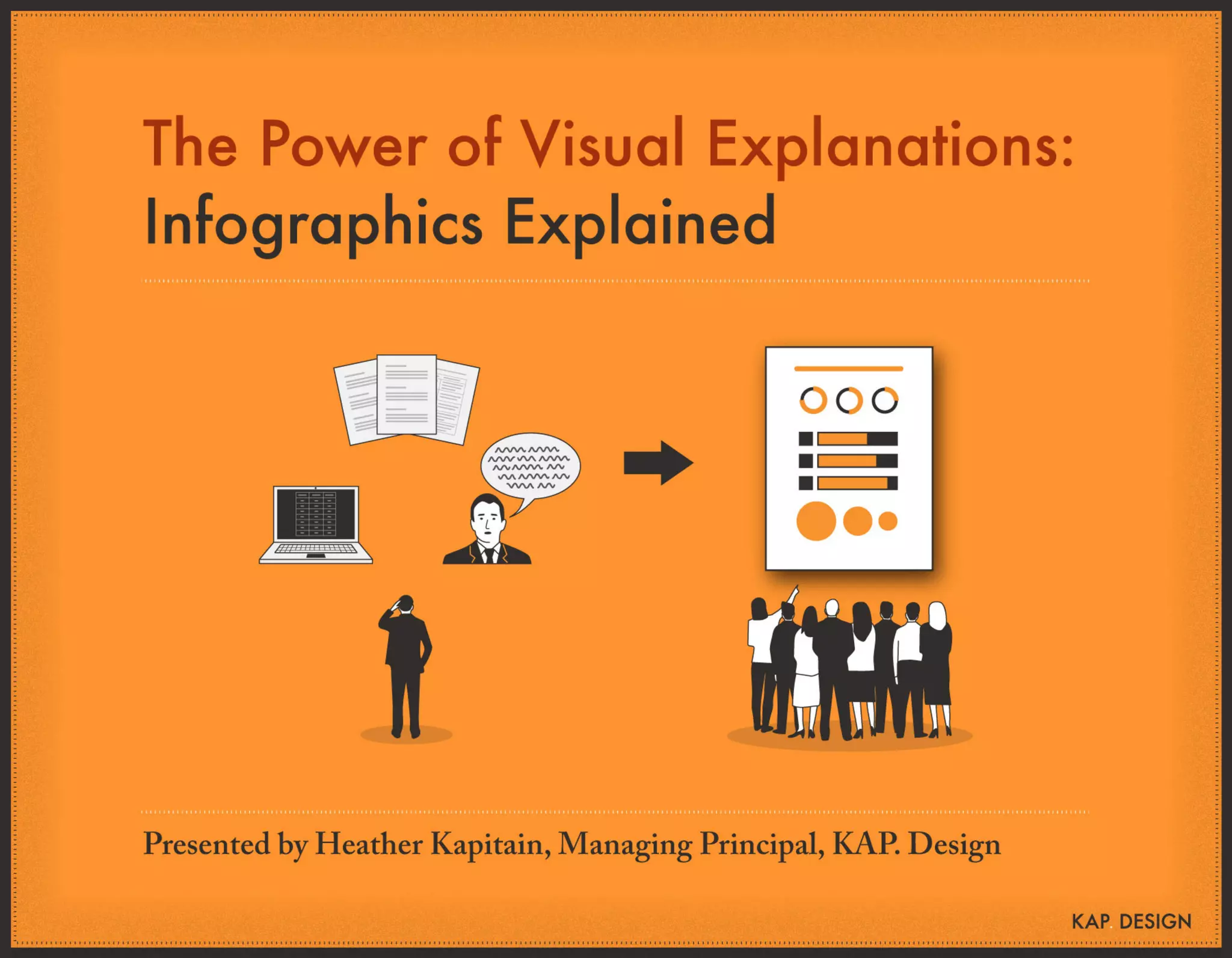 The Power of Visual Explanations:
Infographics Explained

Presented by Heather Kapitain, Managing Principal, KAP. Design

KAP. DESIGN