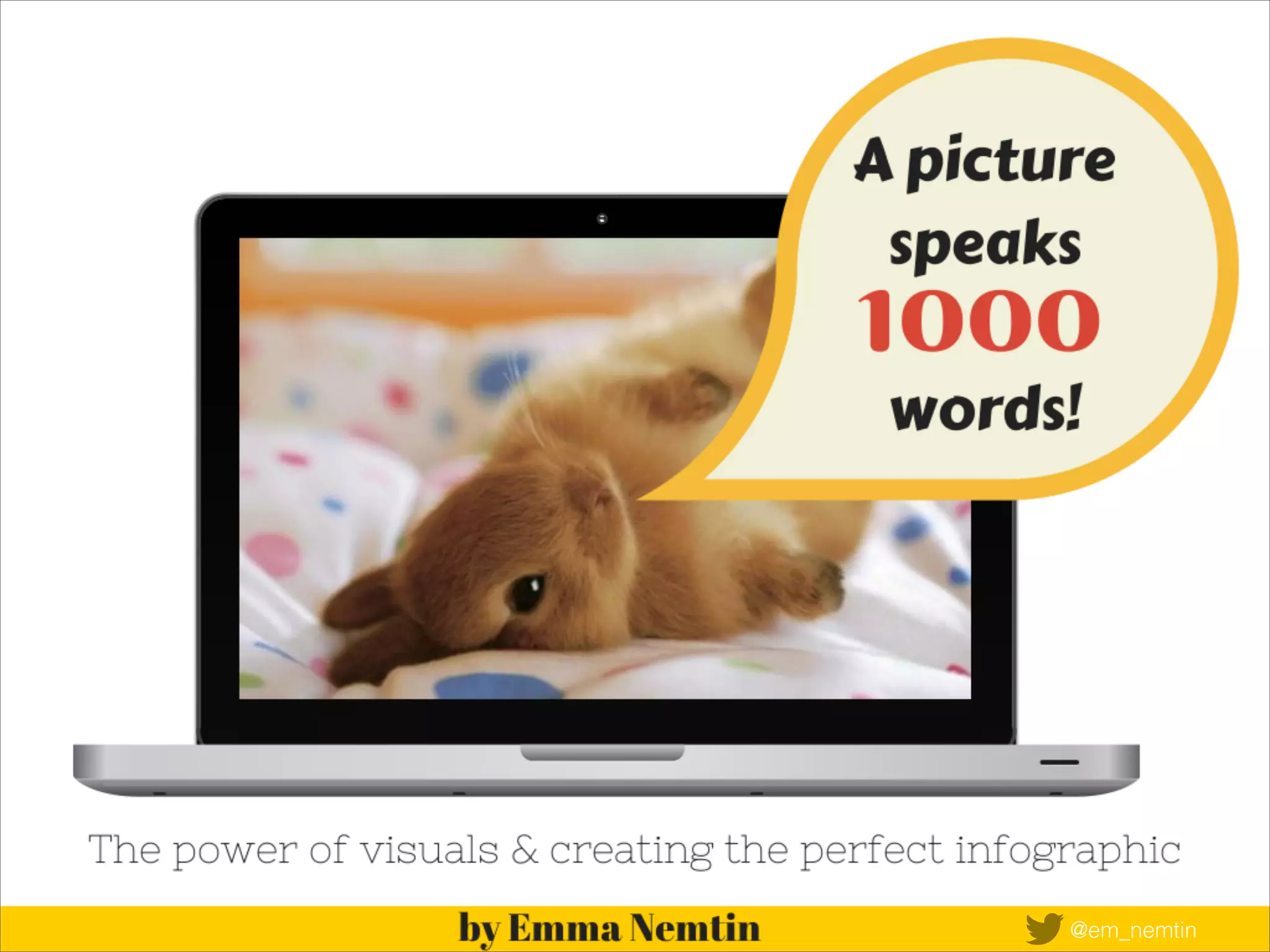 A picture speaks 1000 words!

The power of visuals & creating the perfect infographic

by Emma Nemtin

@em_nemtin