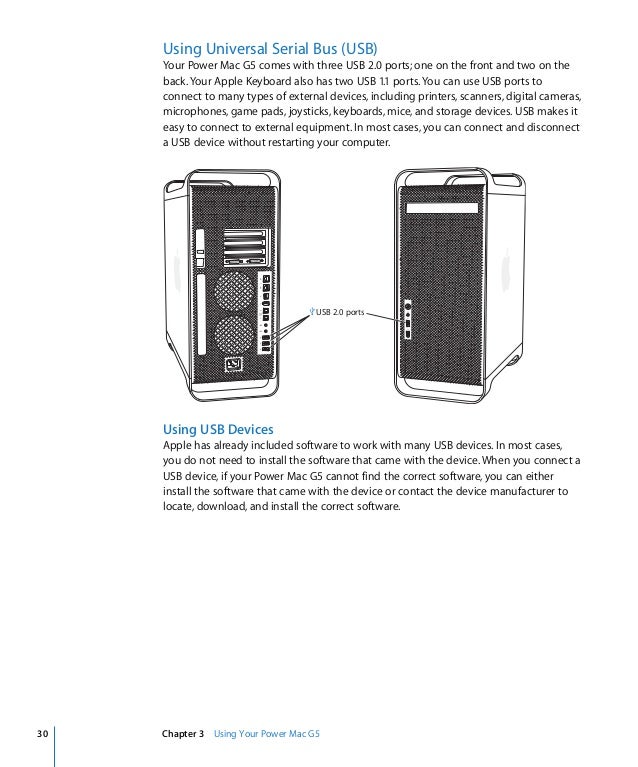 Using Universal Serial Bus (USB)
Your Power Mac G5 comes with three USB 2.0 ports; one on the front and two on the back. Your Apple Keyboard also has two USB 1.1 ports. You can use USB ports to connect to many types of external devices, including printers, scanners, digital cameras, microphones, game pads, joysticks, keyboards, mice, and storage devices. USB makes it easy to connect to external equipment. In most cases, you can connect and disconnect a USB device without restarting your computer.

USB 2.0 ports

Using USB Devices
Apple has already included software to work with many USB devices. In most cases, you do not need to install the software that came with the device. When you connect a USB device, if your Power Mac G5 cannot find the correct software, you can either install the software that came with the device or contact the device manufacturer to locate, download, and install the correct software.

30 Chapter 3 Using Your Power Mac G5