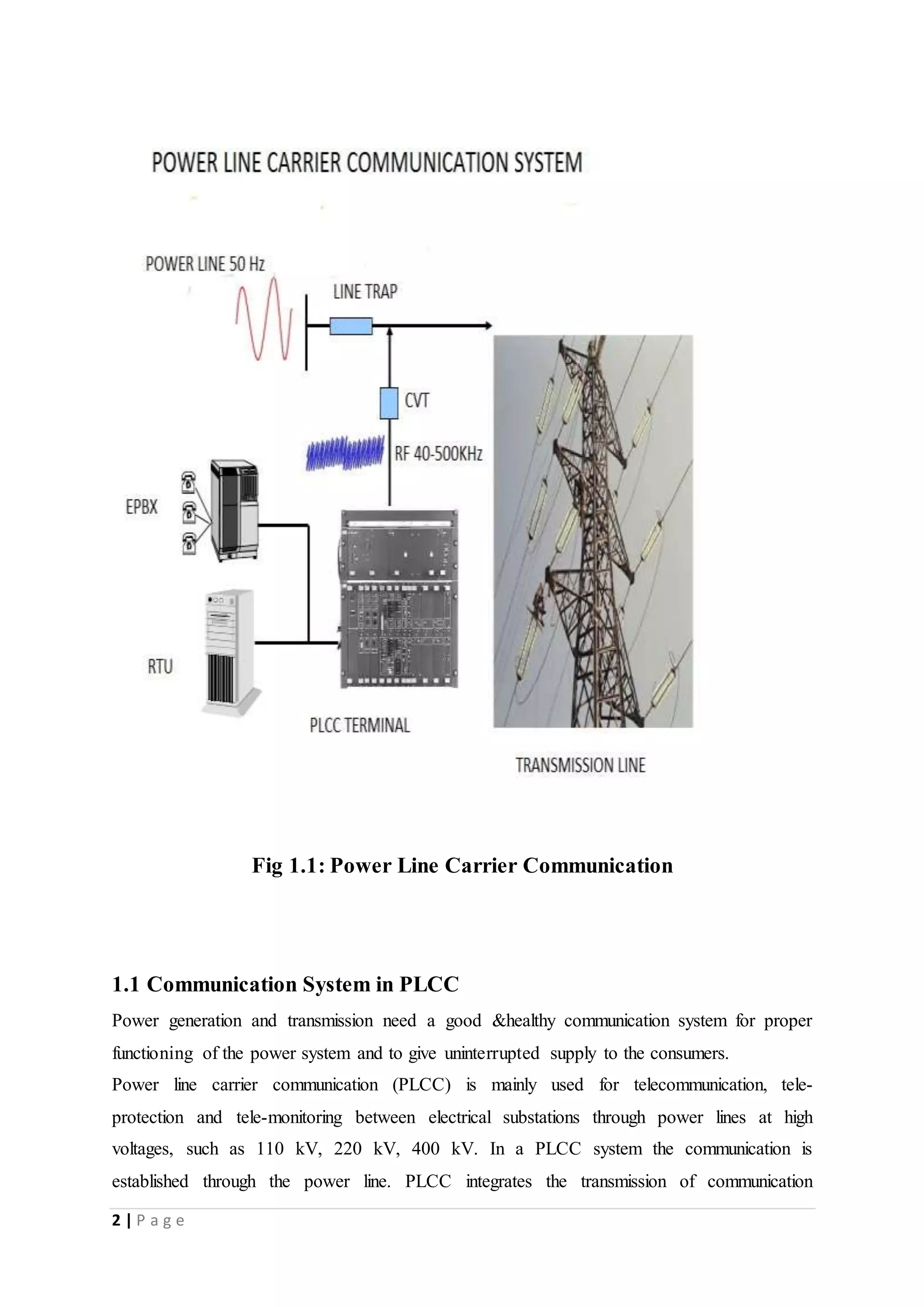 POWER LINE CARRIER COMMUNICATION SYSTEM

POWER LINE 50 Hz

LINE TRAP

CVT

RF 40-500KHz

EPBX

RTU

PLCC TERMINAL

TRANSMISSION LINE

Fig 1.1: Power Line Carrier Communication

1.1 Communication System in PLCC

Power generation and transmission need a good &healthy communication system for proper functioning of the power system and to give uninterrupted supply to the consumers.

Power line carrier communication (PLCC) is mainly used for telecommunication, tele-protection and tele-monitoring between electrical substations through power lines at high voltages, such as 110 kV, 220 kV, 400 kV. In a PLCC system the communication is established through the power line. PLCC integrates the transmission of communication

2 | P a g e