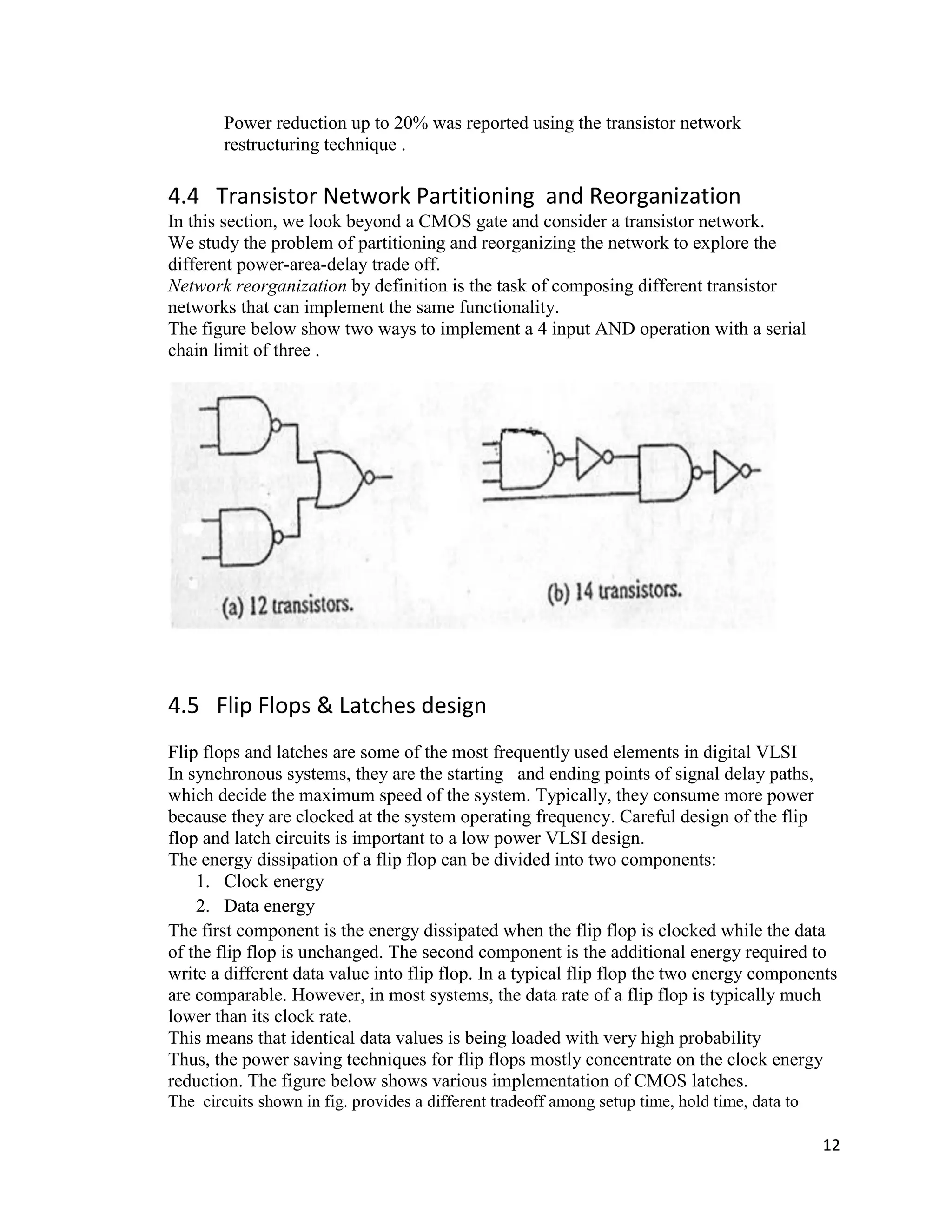 Power reduction up to 20% was reported using the transistor network restructuring technique .

4.4 Transistor Network Partitioning and Reorganization
In this section, we look beyond a CMOS gate and consider a transistor network.
We study the problem of partitioning and reorganizing the network to explore the different power-area-delay trade off.
Network reorganization by definition is the task of composing different transistor networks that can implement the same functionality.
The figure below show two ways to implement a 4 input AND operation with a serial chain limit of three .

(a) 12 transistors.

(b) 14 transistors.

4.5 Flip Flops & Latches design

Flip flops and latches are some of the most frequently used elements in digital VLSI
In synchronous systems, they are the starting and ending points of signal delay paths, which decide the maximum speed of the system. Typically, they consume more power because they are clocked at the system operating frequency. Careful design of the flip flop and latch circuits is important to a low power VLSI design.
The energy dissipation of a flip flop can be divided into two components:
1. Clock energy
2. Data energy
The first component is the energy dissipated when the flip flop is clocked while the data of the flip flop is unchanged. The second component is the additional energy required to write a different data value into flip flop. In a typical flip flop the two energy components are comparable. However, in most systems, the data rate of a flip flop is typically much lower than its clock rate.
This means that identical data values is being loaded with very high probability
Thus, the power saving techniques for flip flops mostly concentrate on the clock energy reduction. The figure below shows various implementation of CMOS latches.
The circuits shown in fig. provides a different tradeoff among setup time, hold time, data to

12