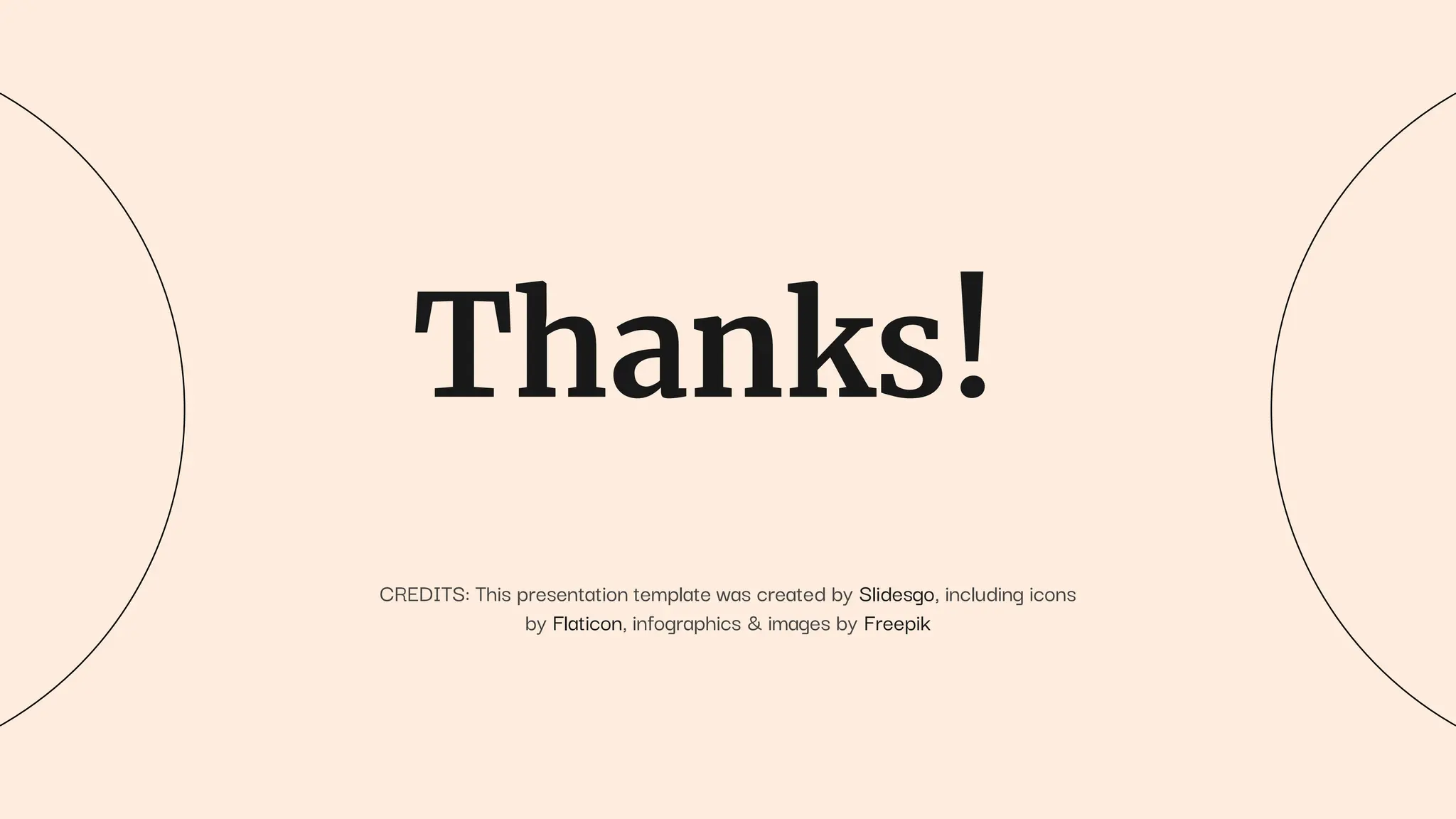 Thanks!

CREDITS: This presentation template was created by Slidesgo, including icons by Flaticon, infographics & images by Freepik