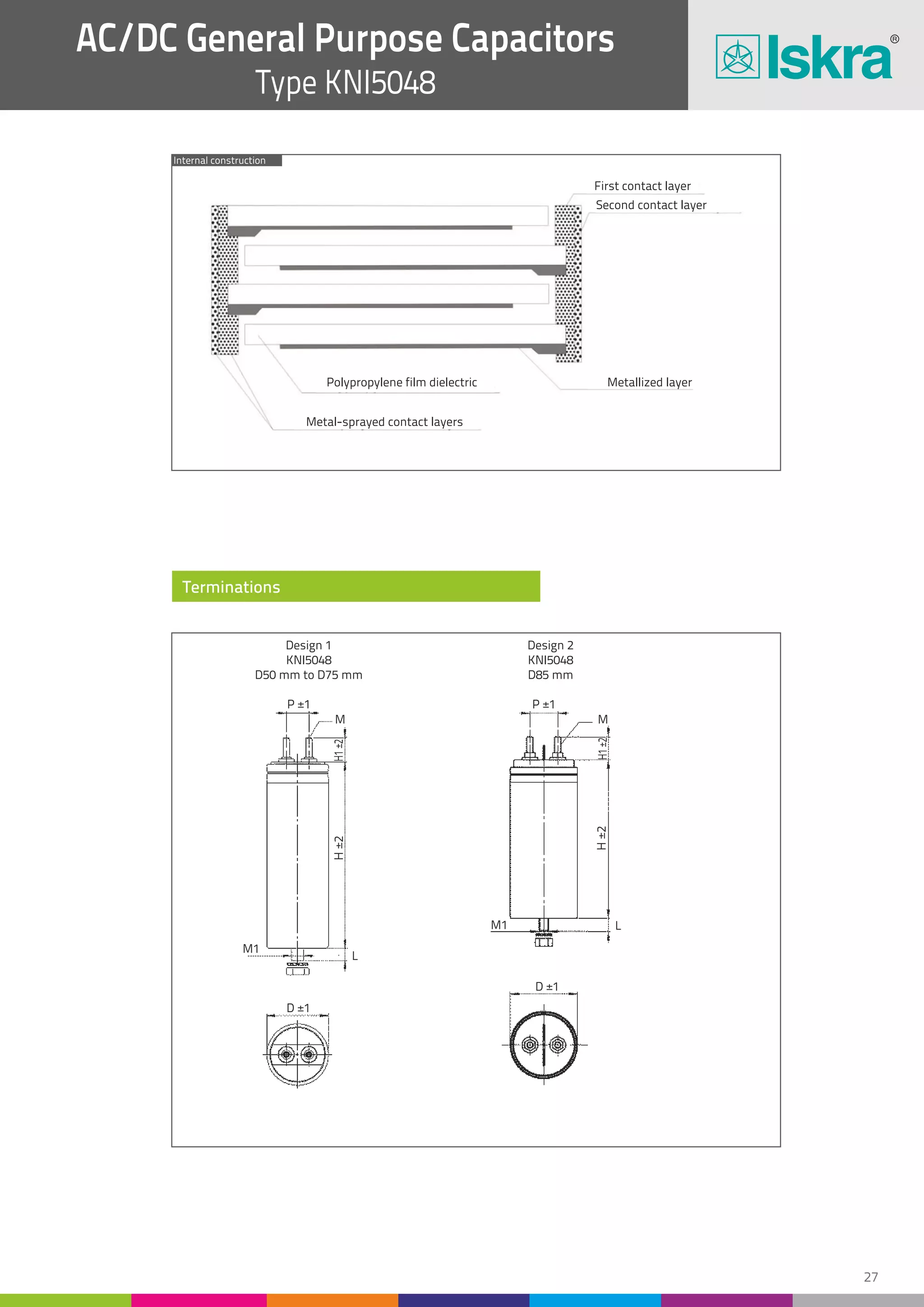 AC/DC General Purpose Capacitors
Type KNI5048

Iskra®

Internal construction

First contact layer
Second contact layer
Polypropylene film dielectric
Metallized layer
Metal-sprayed contact layers

Terminations

Design 1
KNI5048
D50 mm to D75 mm

P ±1
M
H1 ±2
H ±2
M1
L
D ±1

Design 2
KNI5048
D85 mm

P ±1
M
H1 ±2
H ±2
M1
L
D ±1

27