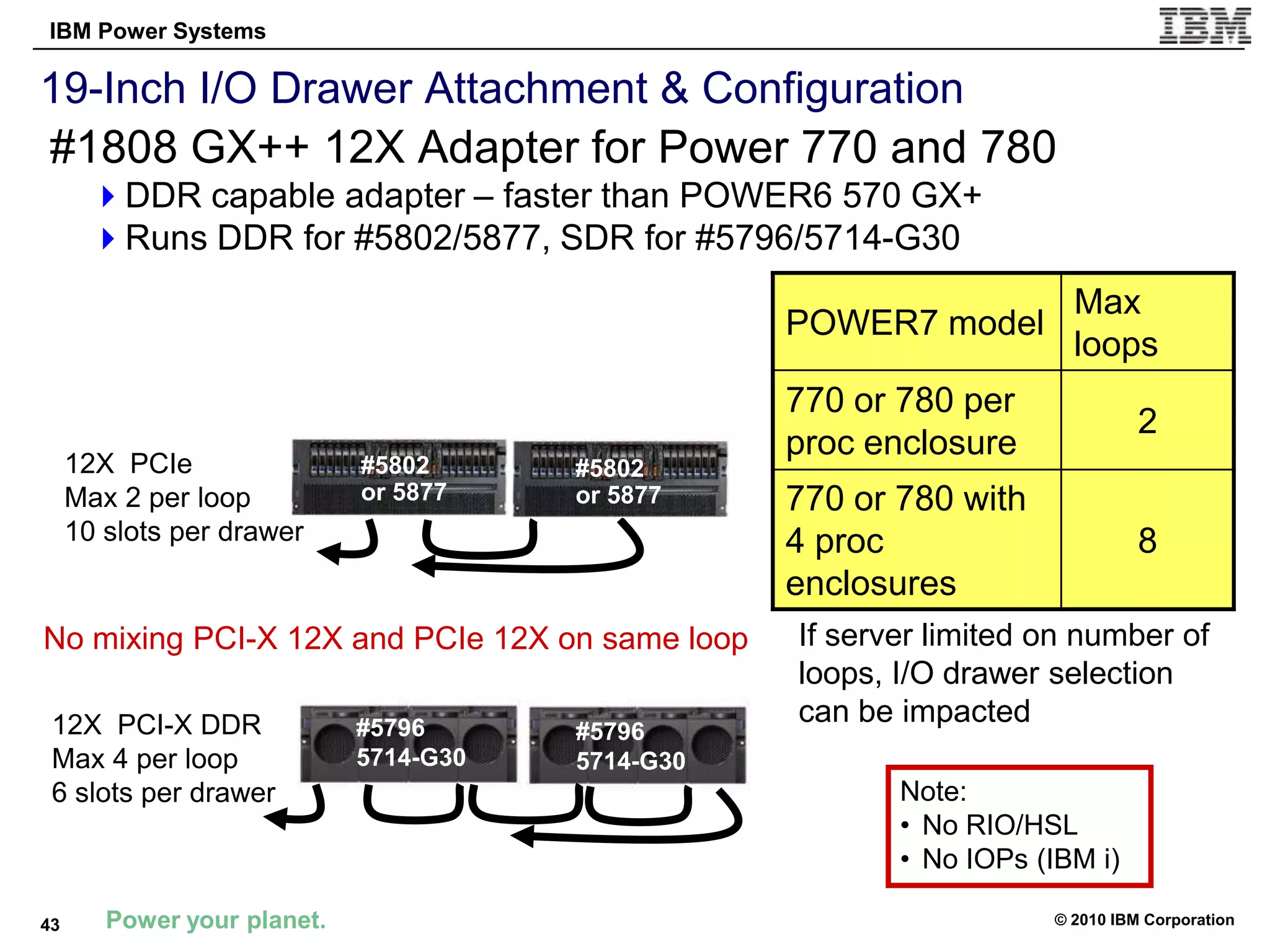 IBM Power Systems

IBM

19-Inch I/O Drawer Attachment & Configuration

#1808 GX++ 12X Adapter for Power 770 and 780

DDR capable adapter – faster than POWER6 570 GX+

Runs DDR for #5802/5877, SDR for #5796/5714-G30

| POWER7 model | Max loops |
|---|---|
| 770 or 780 per proc enclosure | 2 |
| 770 or 780 with 4 proc enclosures | 8 |

12X PCIe
Max 2 per loop
10 slots per drawer

#5802 or 5877

#5802 or 5877

No mixing PCI-X 12X and PCIe 12X on same loop

If server limited on number of loops, I/O drawer selection can be impacted

12X PCI-X DDR
Max 4 per loop
6 slots per drawer

#5796 5714-G30

#5796 5714-G30

Note:
• No RIO/HSL
• No IOPs (IBM i)

43

Power your planet.

© 2010 IBM Corporation