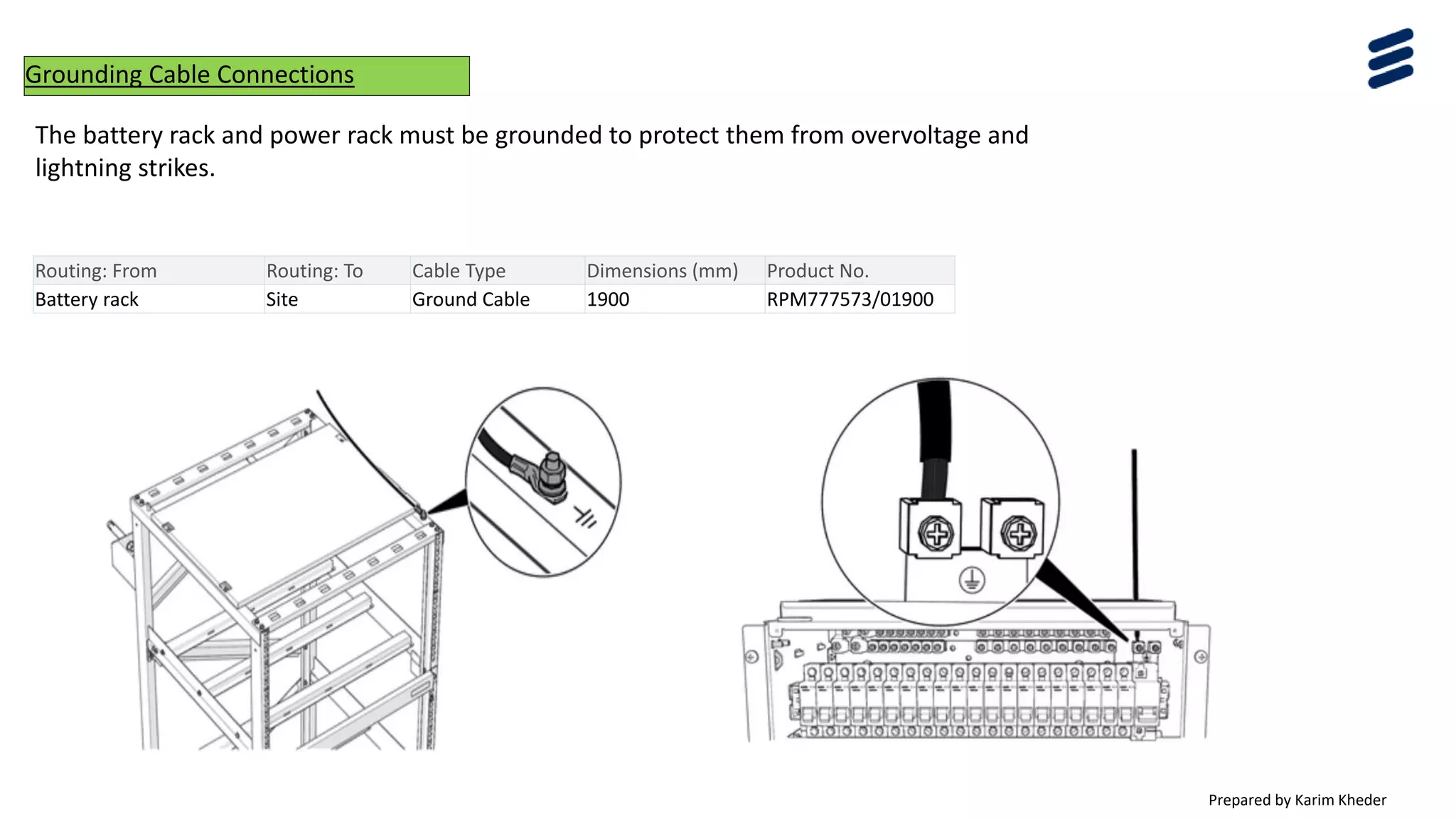 Grounding Cable Connections

The battery rack and power rack must be grounded to protect them from overvoltage and lightning strikes.

| Routing: From | Routing: To | Cable Type | Dimensions (mm) | Product No. |
|---|---|---|---|---|
| Battery rack | Site | Ground Cable | 1900 | RPM777573/01900 |

Prepared by Karim Kheder