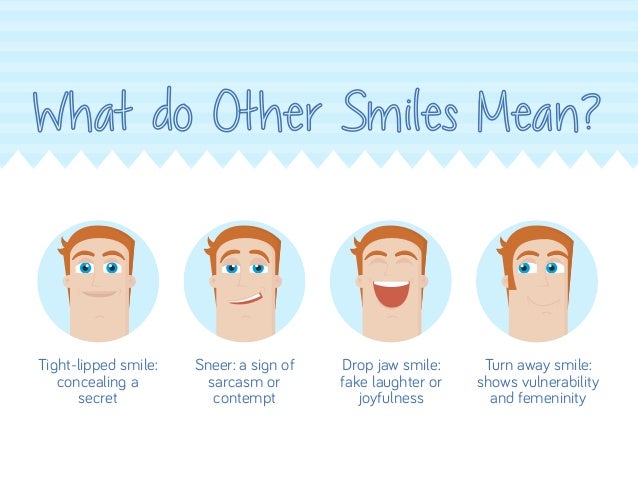 What do Other Smiles Mean?

Tight-lipped smile: concealing a secret

Sneer: a sign of sarcasm or contempt

Drop jaw smile: fake laughter or joyfulness

Turn away smile: shows vulnerability and femeninity