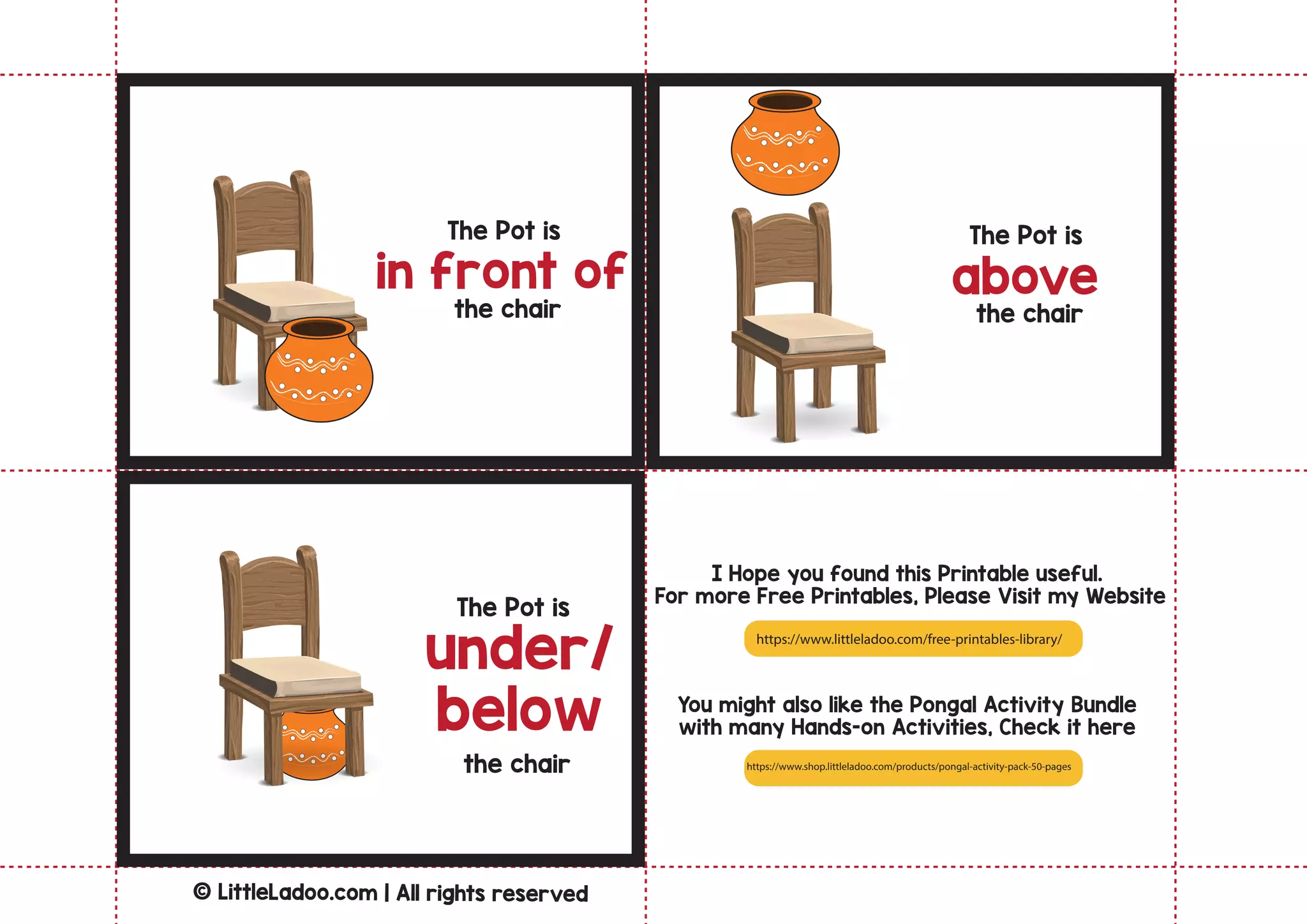 The Pot is
in front of
the chair

The Pot is
above
the chair

The Pot is
under/
below
the chair

I Hope you found this Printable useful.
For more Free Printables, Please Visit my Website

https://www.littleladoo.com/free-printables-library/

You might also like the Pongal Activity Bundle with many Hands-on Activities, Check it here

https://www.shop.littleladoo.com/products/pongal-activity-pack-50-pages

© LittleLadoo.com | All rights reserved