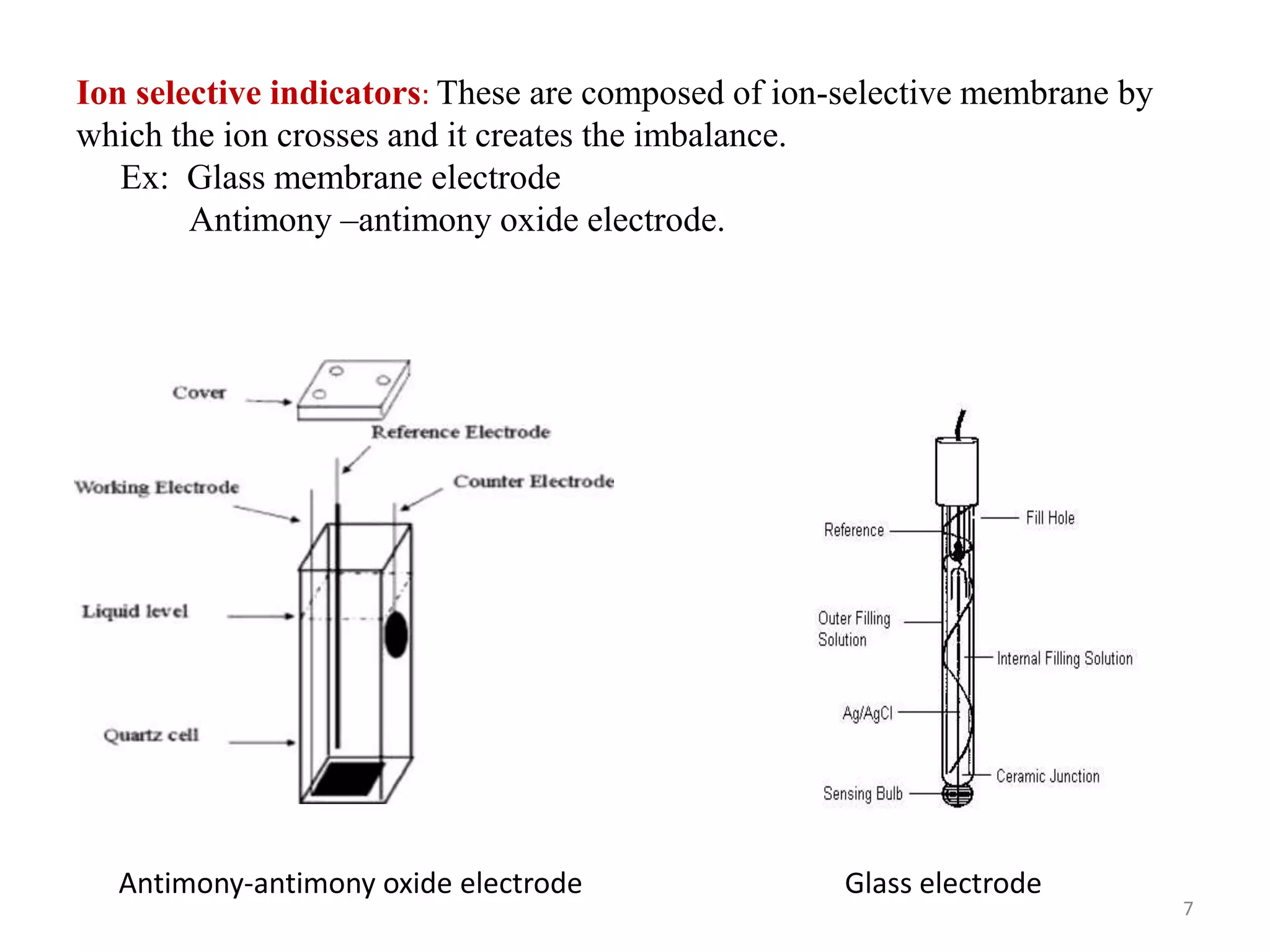 Ion selective indicators: These are composed of ion-selective membrane by which the ion crosses and it creates the imbalance.

Ex: Glass membrane electrode
Antimony –antimony oxide electrode.

Cover
Reference Electrode
Working Electrode
Counter Electrode
Liquid level
Quartz cell

Reference
Fill Hole
Outer Filling Solution
Internal Filling Solution
Ag/AgCl
Ceramic Junction
Sensing Bulb

Antimony-antimony oxide electrode

Glass electrode

7