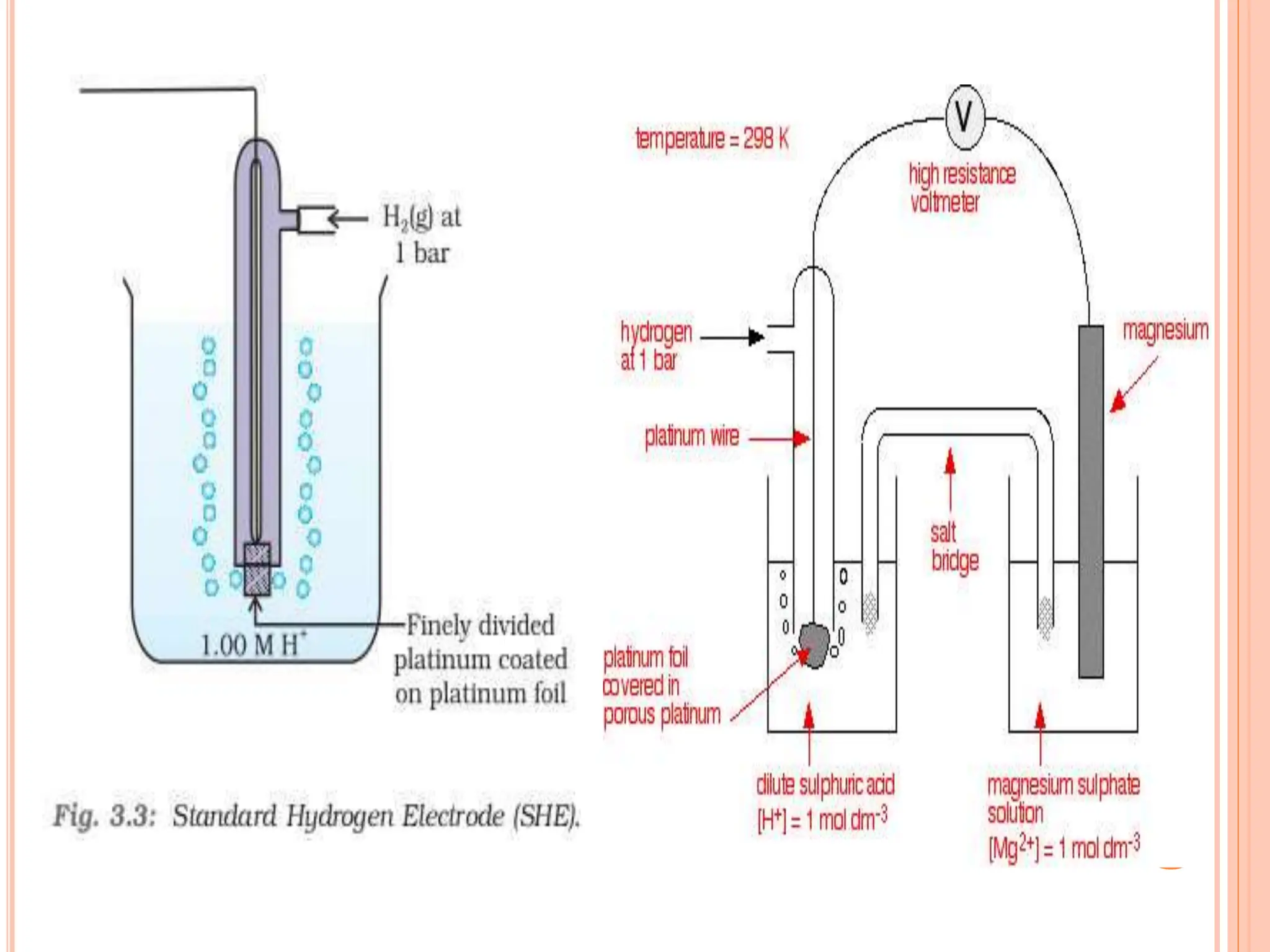 $H_2(g)$ at 1 bar

1.00 M $H^+$

Finely divided platinum coated on platinum foil

Fig. 3.3: Standard Hydrogen Electrode (SHE).

temperature = 298 K

V

high resistance voltmeter

hydrogen at 1 bar

magnesium

platinum wire

salt bridge

platinum foil covered in porous platinum

dilute sulphuric acid $[H^+] = 1$ mol $dm^{-3}$

magnesium sulphate solution $[Mg^{2+}] = 1$ mol $dm^{-3}$