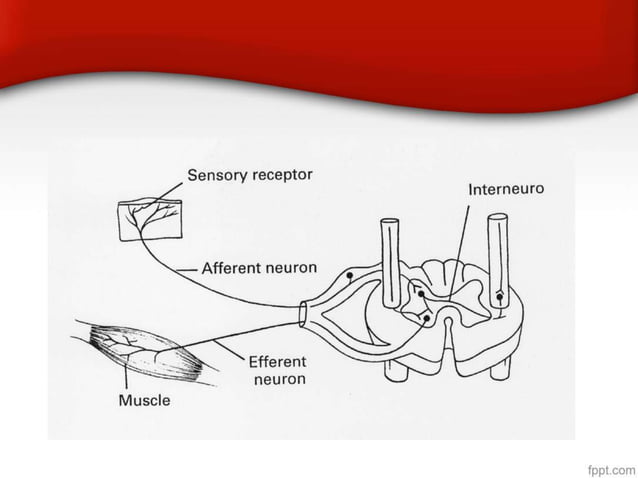 Sensory receptor

Interneuro

Afferent neuron

Efferent neuron

Muscle

fppt.com