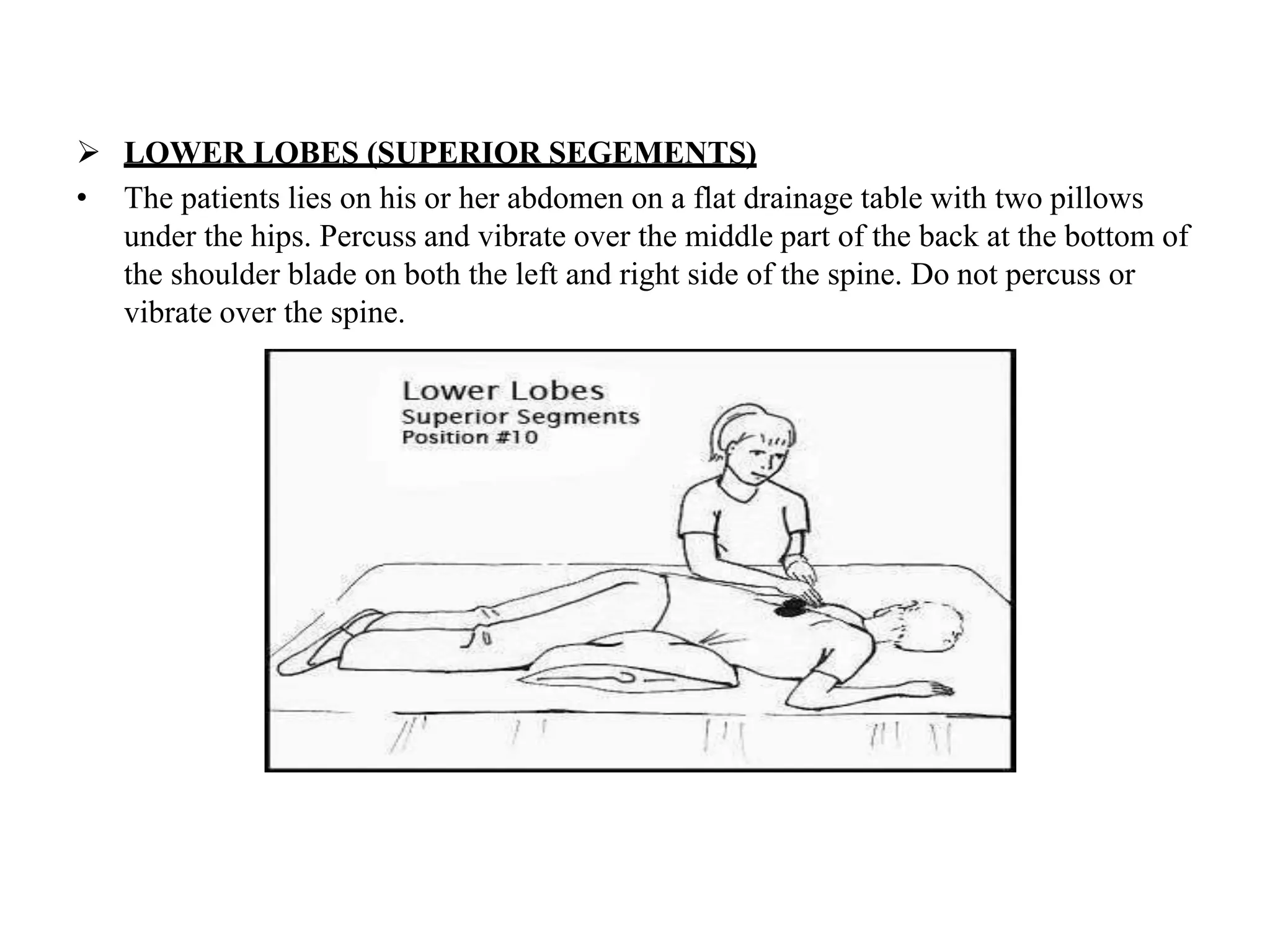 ➢ LOWER LOBES (SUPERIOR SEGEMENTS)

• The patients lies on his or her abdomen on a flat drainage table with two pillows under the hips. Percuss and vibrate over the middle part of the back at the bottom of the shoulder blade on both the left and right side of the spine. Do not percuss or vibrate over the spine.

Lower Lobes
Superior Segments
Position #10