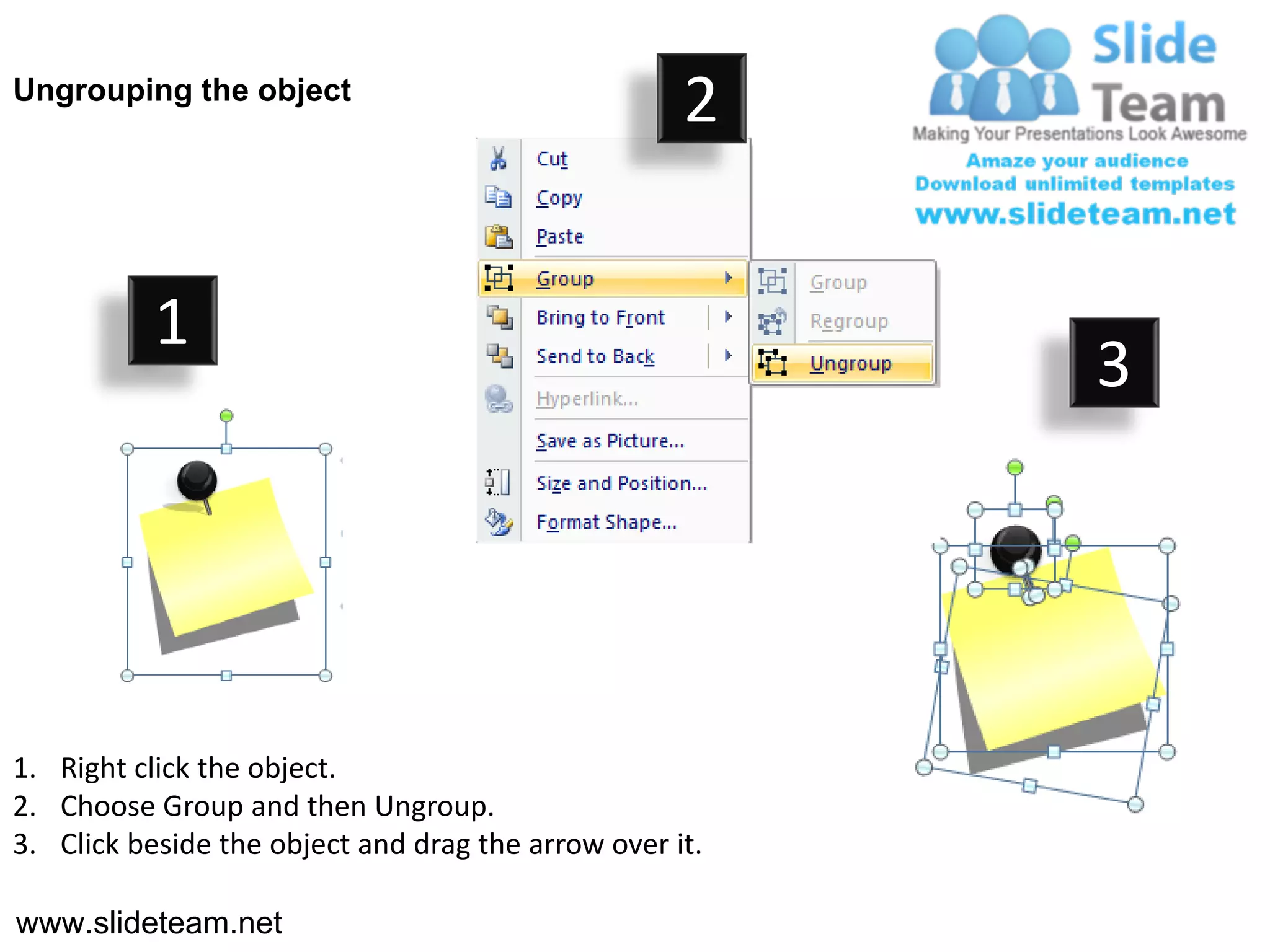 Ungrouping the object

Slide Team
Making Your Presentations Look Awesome
Amaze your audience
Download unlimited templates
www.slideteam.net

2

Cut
Copy
Paste
Group
Bring to Front
Send to Back
Hyperlink...
Save as Picture...
Size and Position...
Format Shape...

Group
Regroup
Ungroup

1

3

1. Right click the object.
2. Choose Group and then Ungroup.
3. Click beside the object and drag the arrow over it.

www.slideteam.net