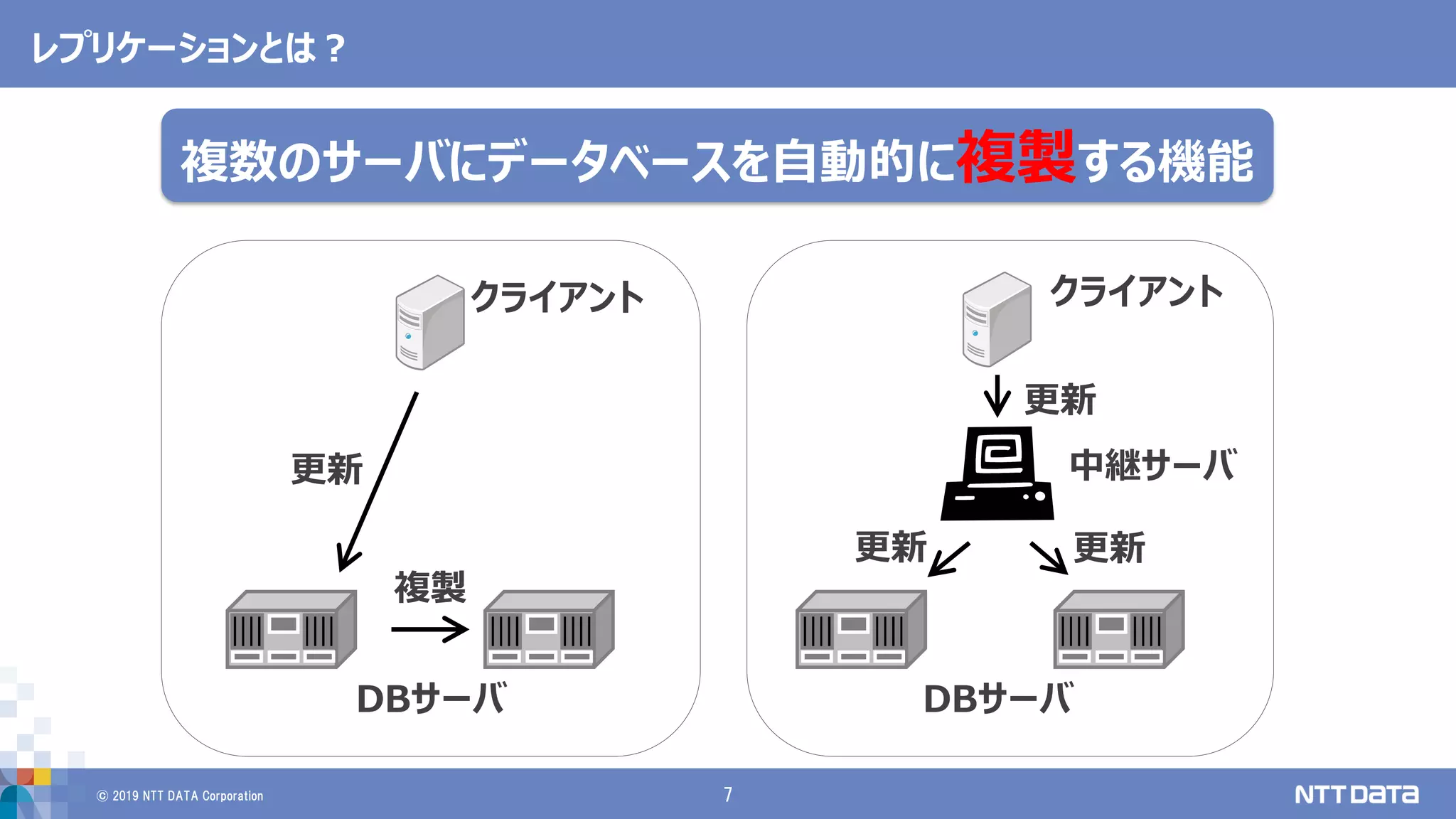 レプリケーションとは？

複数のサーバにデータベースを自動的に複製する機能

クライアント

更新

複製

DBサーバ

クライアント

更新

中継サーバ

更新

更新

DBサーバ

© 2019 NTT DATA Corporation

7

NTT DATA