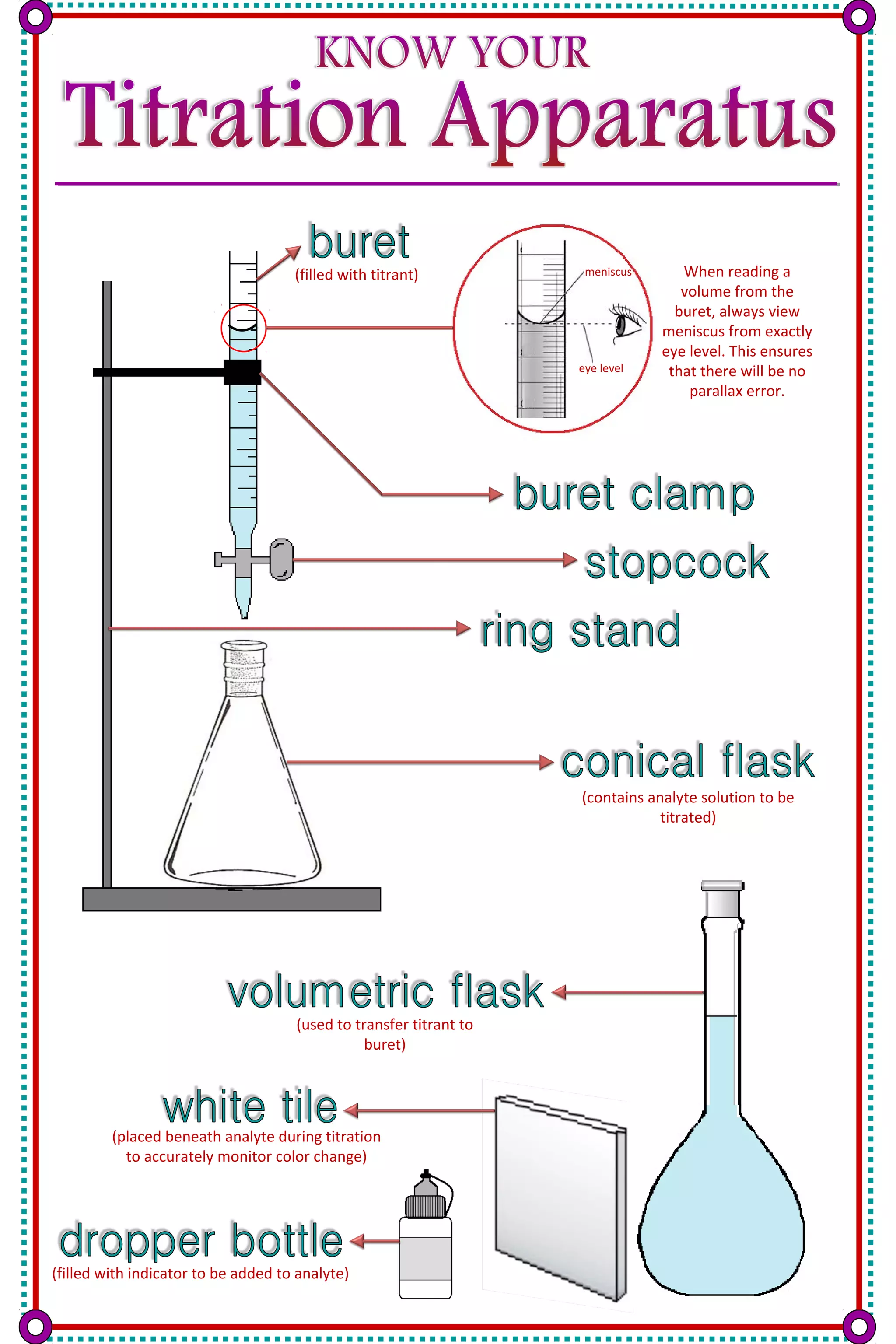 KNOW YOUR
Titration Apparatus

buret
(filled with titrant)

meniscus
eye level

When reading a volume from the buret, always view meniscus from exactly eye level. This ensures that there will be no parallax error.

buret clamp

stopcock

ring stand

conical flask
(contains analyte solution to be titrated)

volumetric flask
(used to transfer titrant to buret)

white tile
(placed beneath analyte during titration to accurately monitor color change)

dropper bottle
(filled with indicator to be added to analyte)