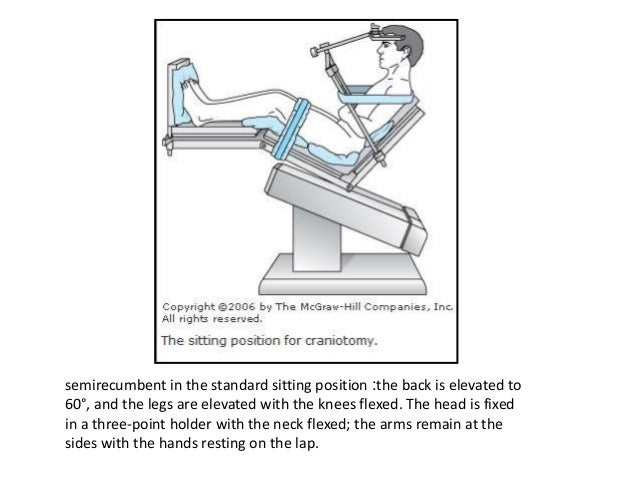 Copyright ©2006 by The McGraw-Hill Companies, Inc.
All rights reserved.

The sitting position for craniotomy.

semirecumbent in the standard sitting position :the back is elevated to 60°, and the legs are elevated with the knees flexed. The head is fixed in a three-point holder with the neck flexed; the arms remain at the sides with the hands resting on the lap.