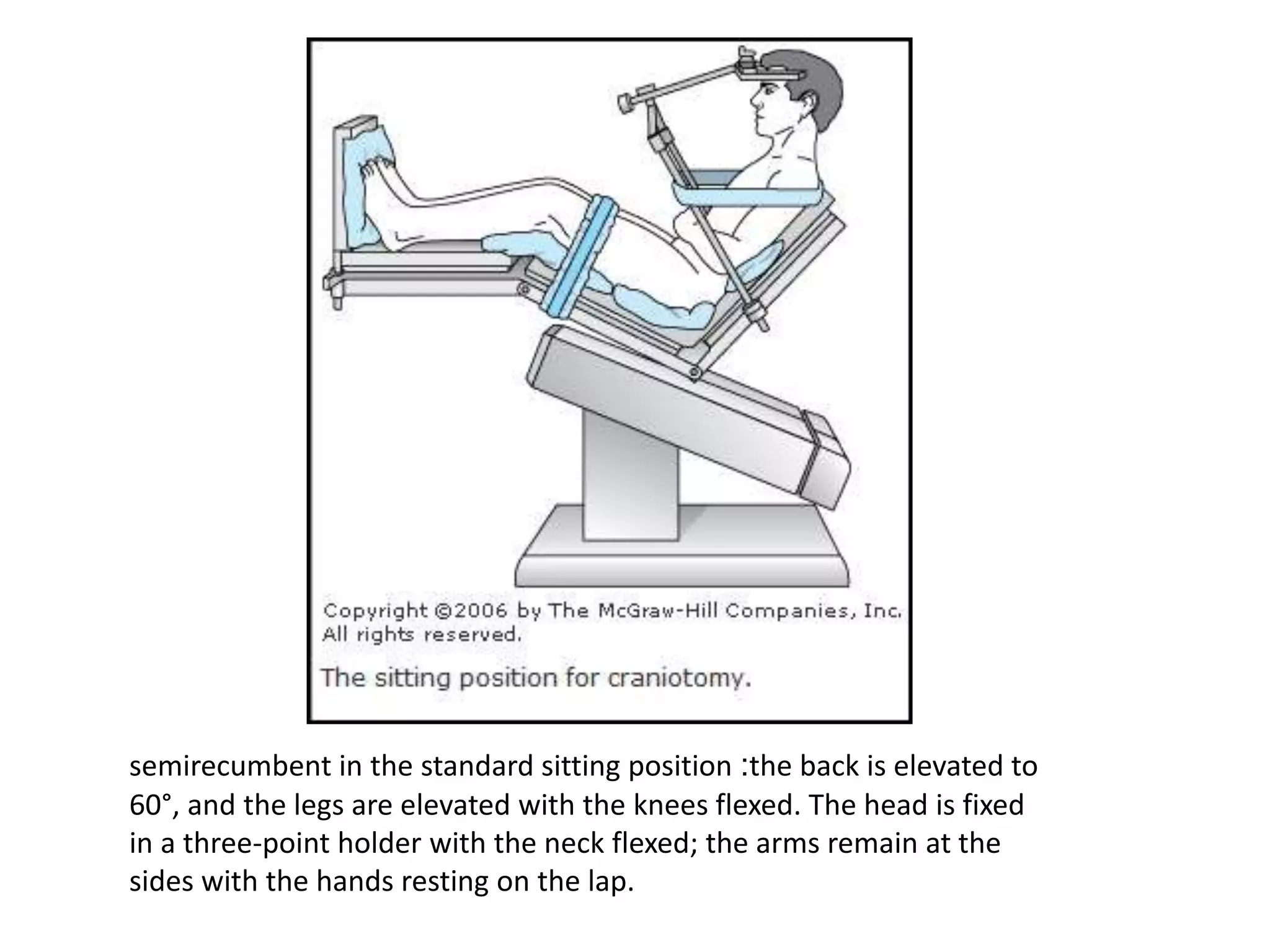 Copyright ©2006 by The McGraw-Hill Companies, Inc.
All rights reserved.

The sitting position for craniotomy.

semirecumbent in the standard sitting position :the back is elevated to 60°, and the legs are elevated with the knees flexed. The head is fixed in a three-point holder with the neck flexed; the arms remain at the sides with the hands resting on the lap.